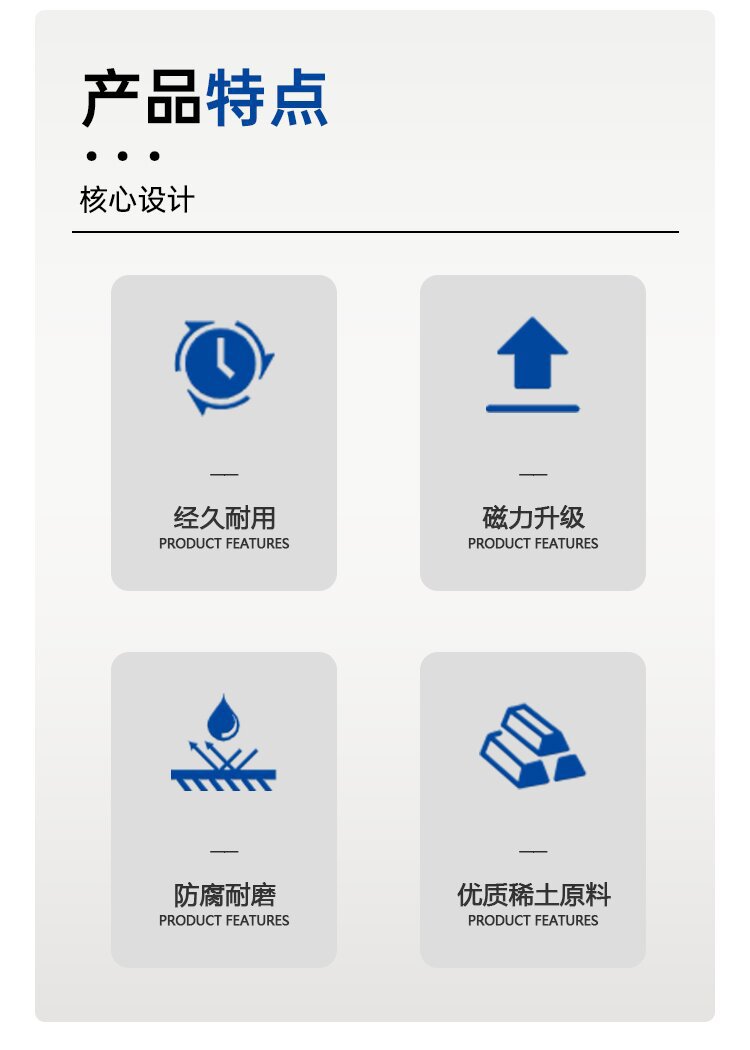 产品特点

核心设计

经久耐用
PRODUCT FEATURES

磁力升级
PRODUCT FEATURES

防腐耐磨
PRODUCT FEATURES

优质稀土原料
PRODUCT FEATURES