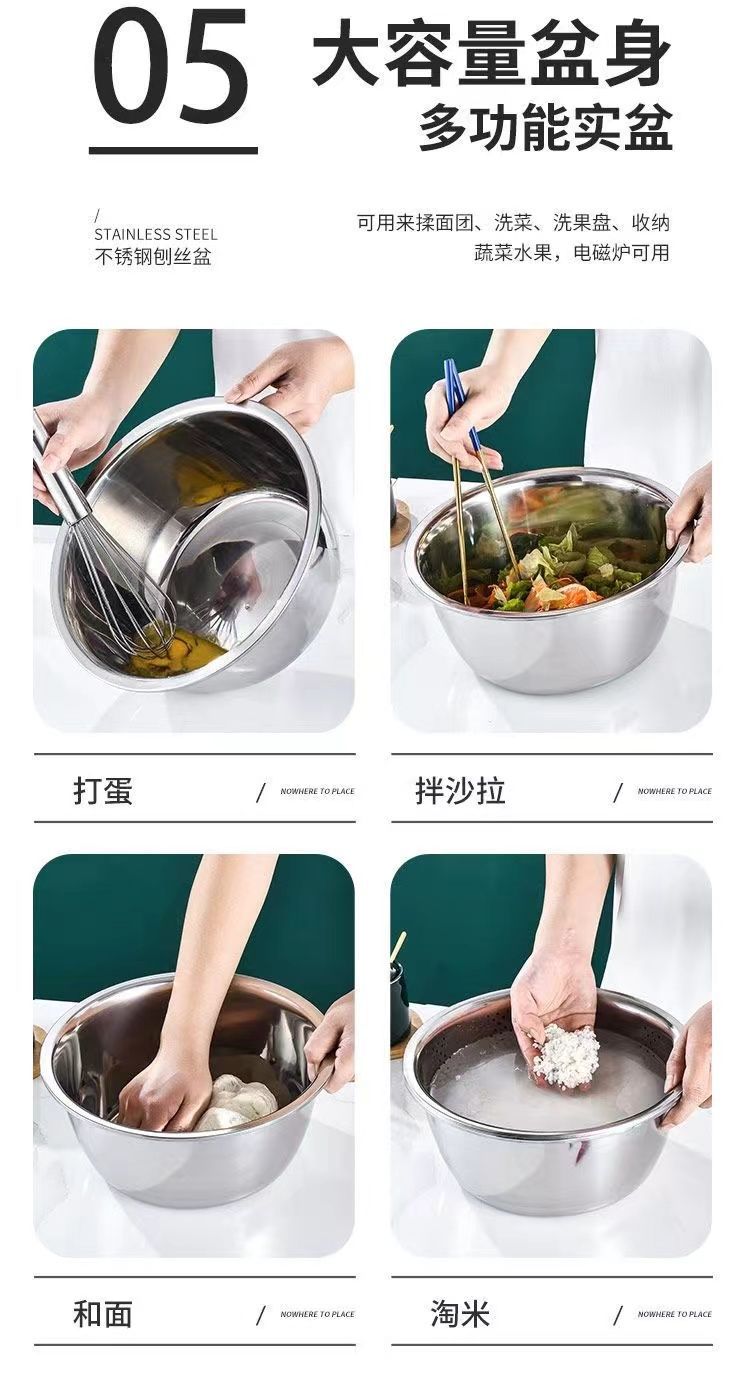 05

大容量盆身
多功能实盆

/
STAINLESS STEEL
不锈钢刨丝盆

可用来揉面团、洗菜、洗果盘、收纳蔬菜水果，电磁炉可用

打蛋 / NOWHERE TO PLACE

拌沙拉 / NOWHERE TO PLACE

和面 / NOWHERE TO PLACE

淘米 / NOWHERE TO PLACE