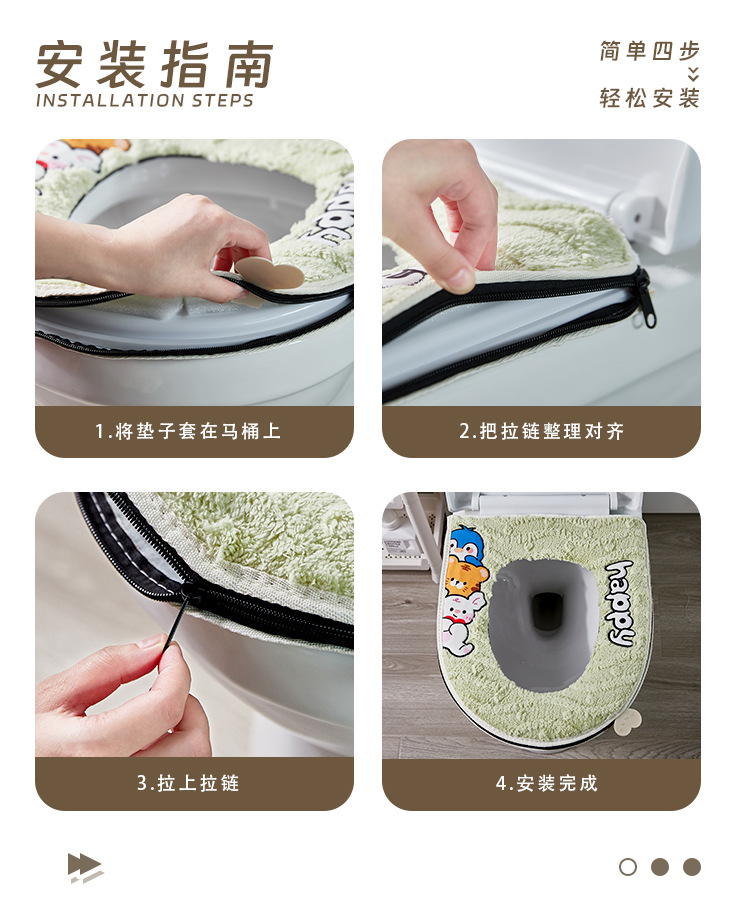 安装指南
INSTALLATION STEPS

简单四步
轻松安装

1.将垫子套在马桶上

2.把拉链整理对齐

3.拉上拉链

happy

4.安装完成