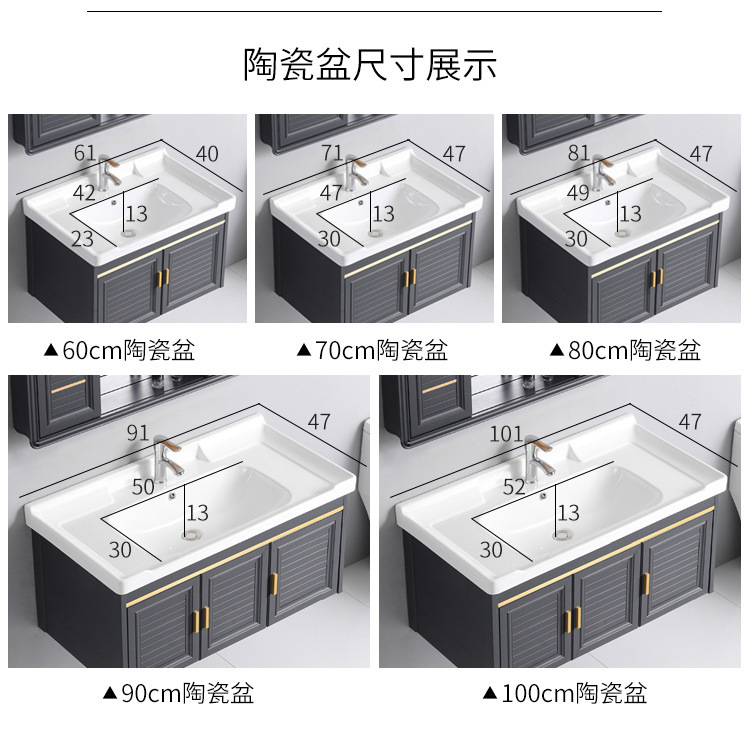 陶瓷盆尺寸展示

61
40
42
13
23

▲60cm陶瓷盆

71
47
47
13
30

▲70cm陶瓷盆

81
47
49
13
30

▲80cm陶瓷盆

91
47
50
13
30

▲90cm陶瓷盆

101
47
52
13
30

▲100cm陶瓷盆