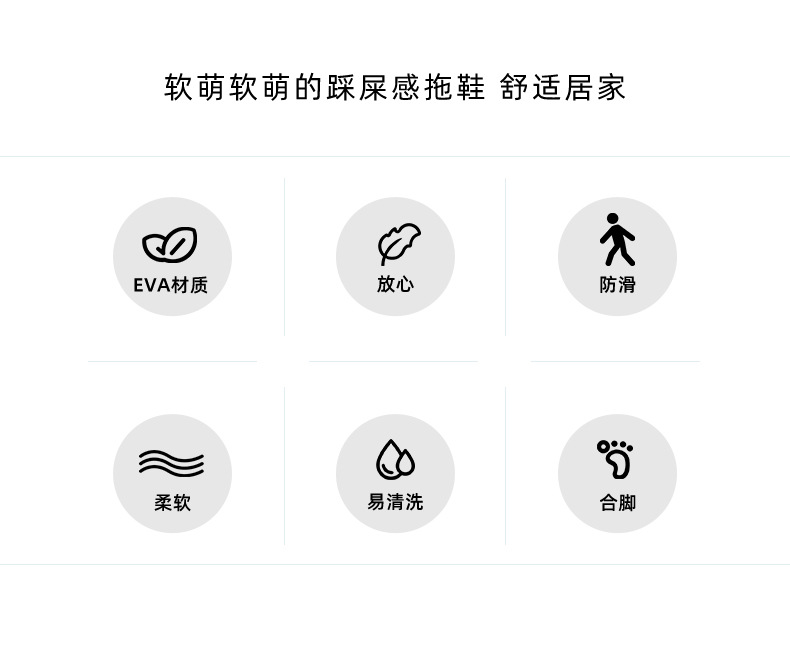 软萌软萌的踩屎感拖鞋 舒适居家

EVA材质

放心

防滑

柔软

易清洗

合脚