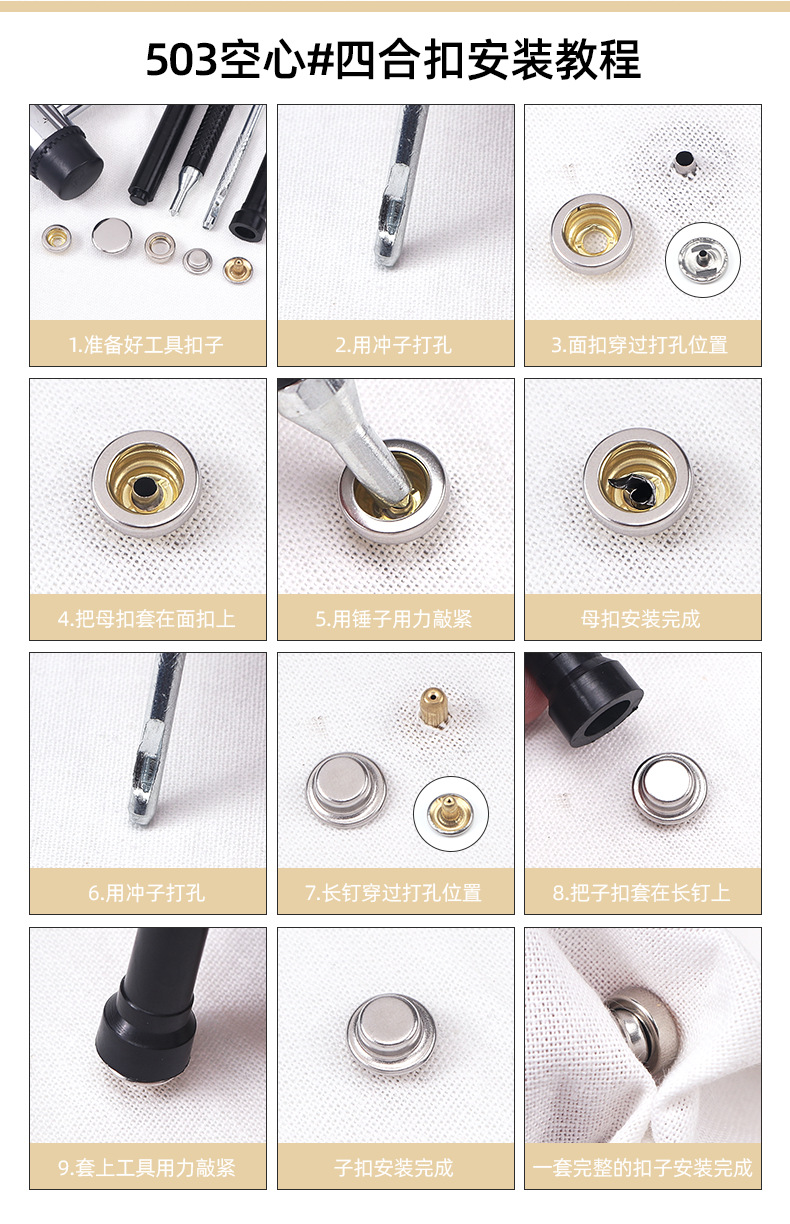 503空心#四合扣安装教程

1.准备好工具扣子

2.用冲子打孔

3.面扣穿过打孔位置

4.把母扣套在面扣上

5.用锤子用力敲紧

母扣安装完成

6.用冲子打孔

7.长钉穿过打孔位置

8.把子扣套在长钉上

9.套上工具用力敲紧

子扣安装完成

一套完整的扣子安装完成