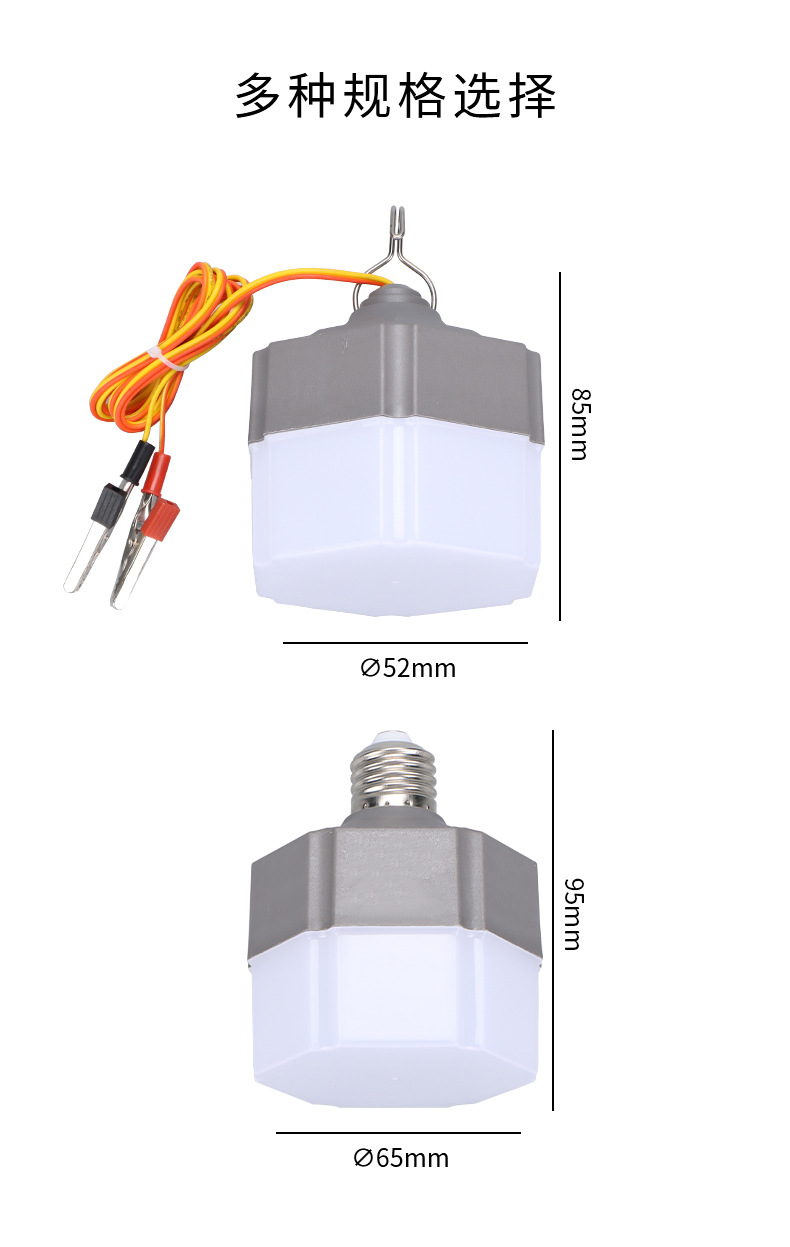 多种规格选择

85mm

∅52mm

95mm

∅65mm