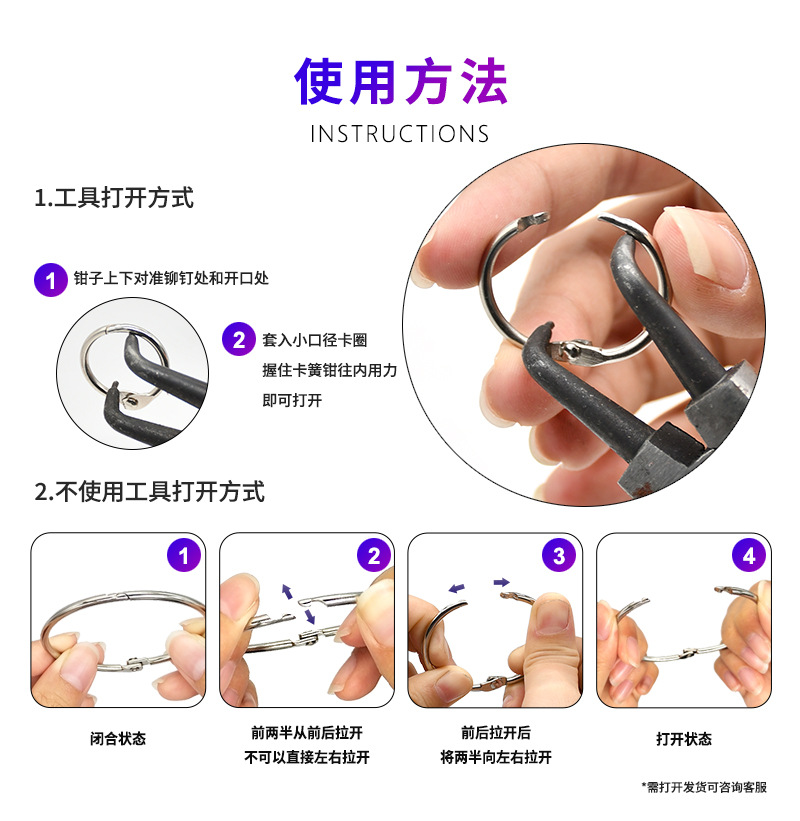 使用方法
INSTRUCTIONS

1.工具打开方式

1 钳子上下对准铆钉处和开口处

2 套入小口径卡圈
握住卡簧钳往内用力
即可打开

2.不使用工具打开方式

1
闭合状态

2
前两半从前后拉开
不可以直接左右拉开

3
前后拉开后
将两半向左右拉开

4
打开状态

*需打开发货可咨询客服