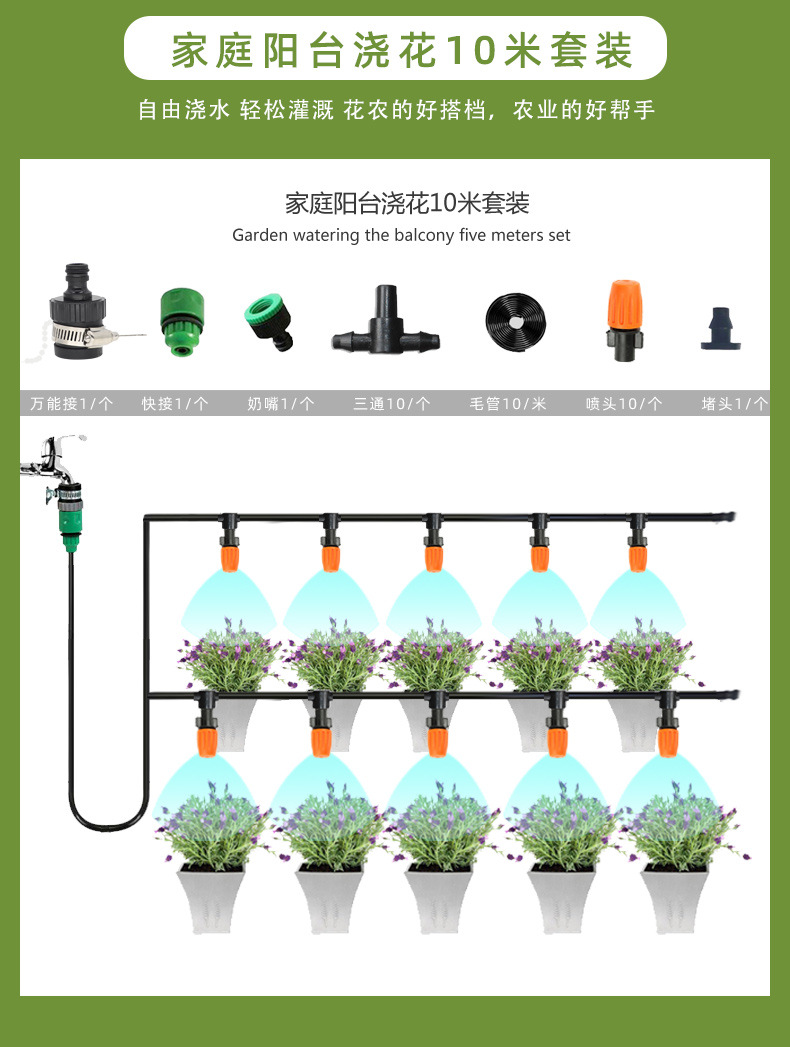 家庭阳台浇花10米套装

自由浇水 轻松灌溉 花农的好搭档，农业的好帮手

家庭阳台浇花10米套装

Garden watering the balcony five meters set

万能接1/个 快接1/个 奶嘴1/个 三通10/个 毛管10/米 喷头10/个 堵头1/个