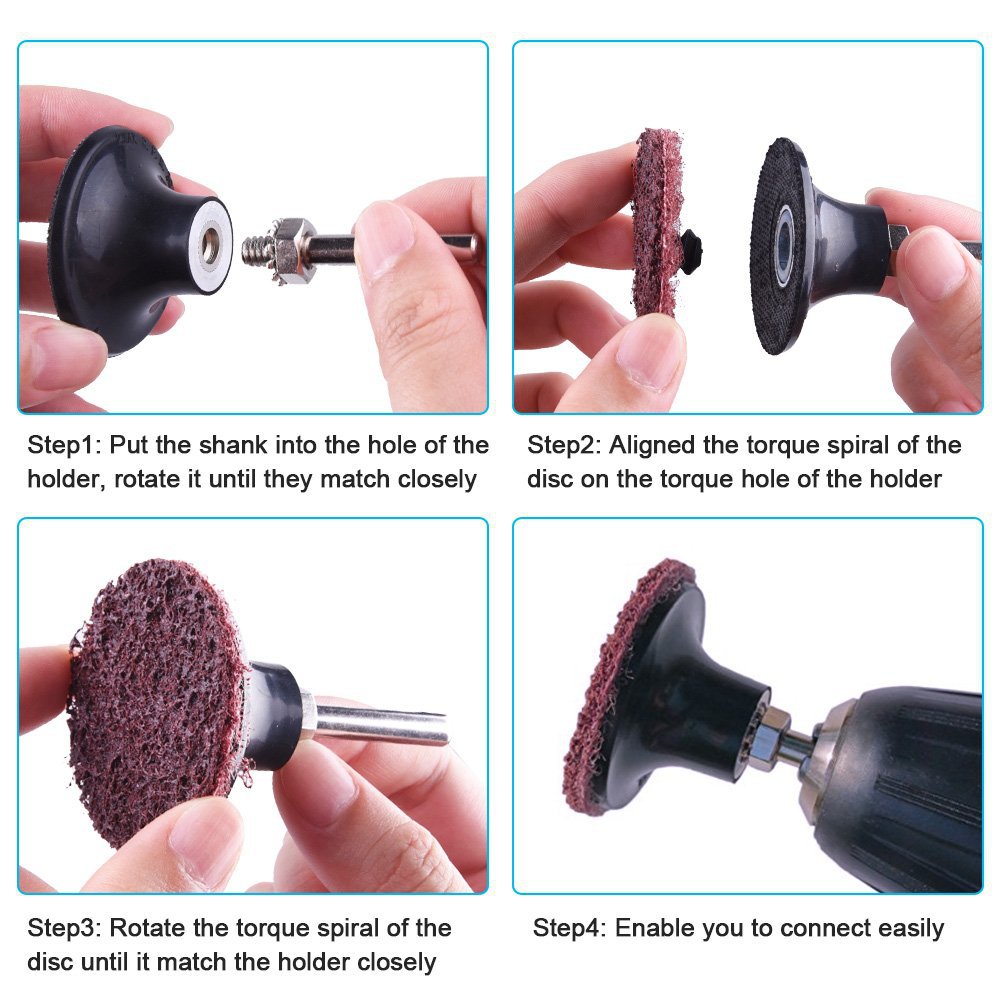 Step1: Put the shank into the hole of the holder, rotate it until they match closely

Step2: Aligned the torque spiral of the disc on the torque hole of the holder

Step3: Rotate the torque spiral of the disc until it match the holder closely

Step4: Enable you to connect easily