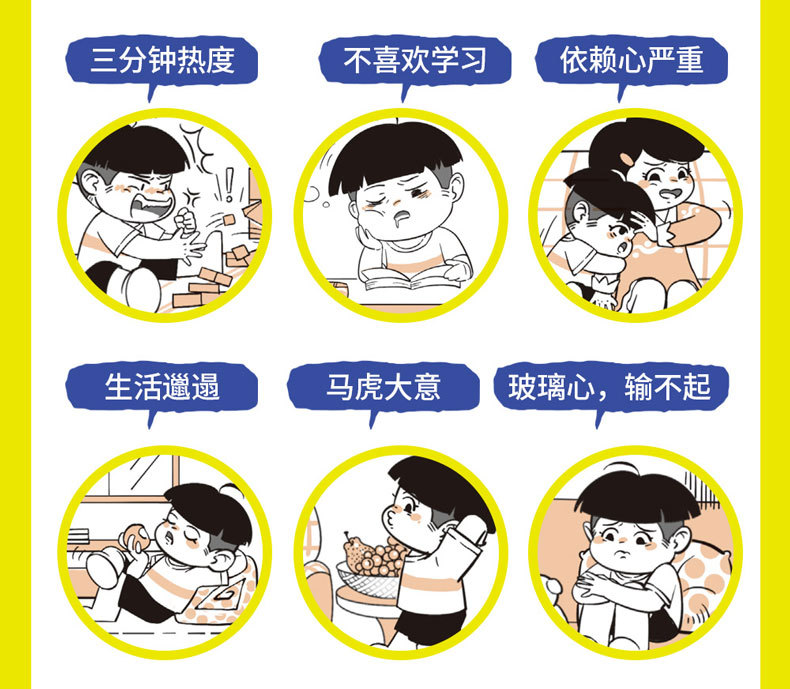 三分钟热度

不喜欢学习

依赖心严重

生活邋遢

马虎大意

玻璃心，输不起