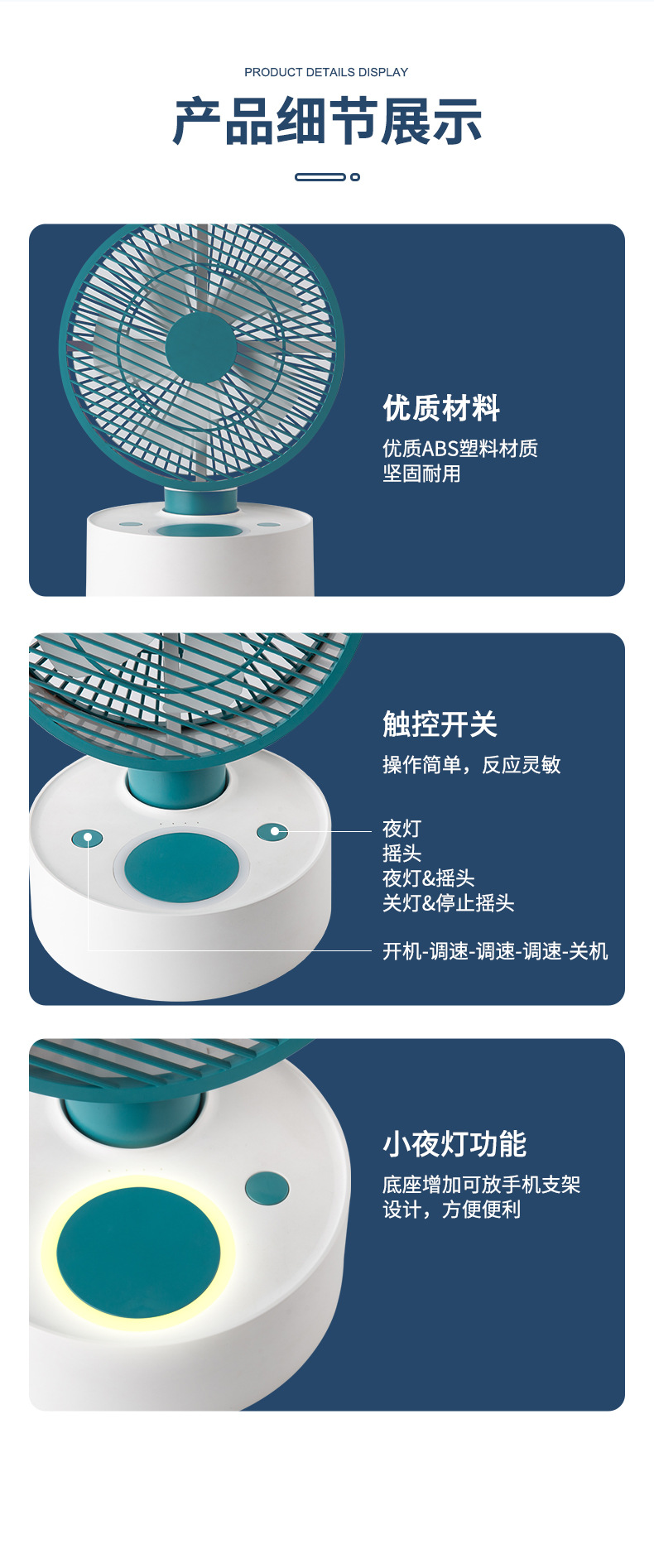 PRODUCT DETAILS DISPLAY

产品细节展示

优质材料

优质ABS塑料材质
坚固耐用

触控开关

操作简单，反应灵敏

夜灯
摇头
夜灯&摇头
关灯&停止摇头

开机-调速-调速-调速-关机

小夜灯功能

底座增加可放手机支架
设计，方便便利