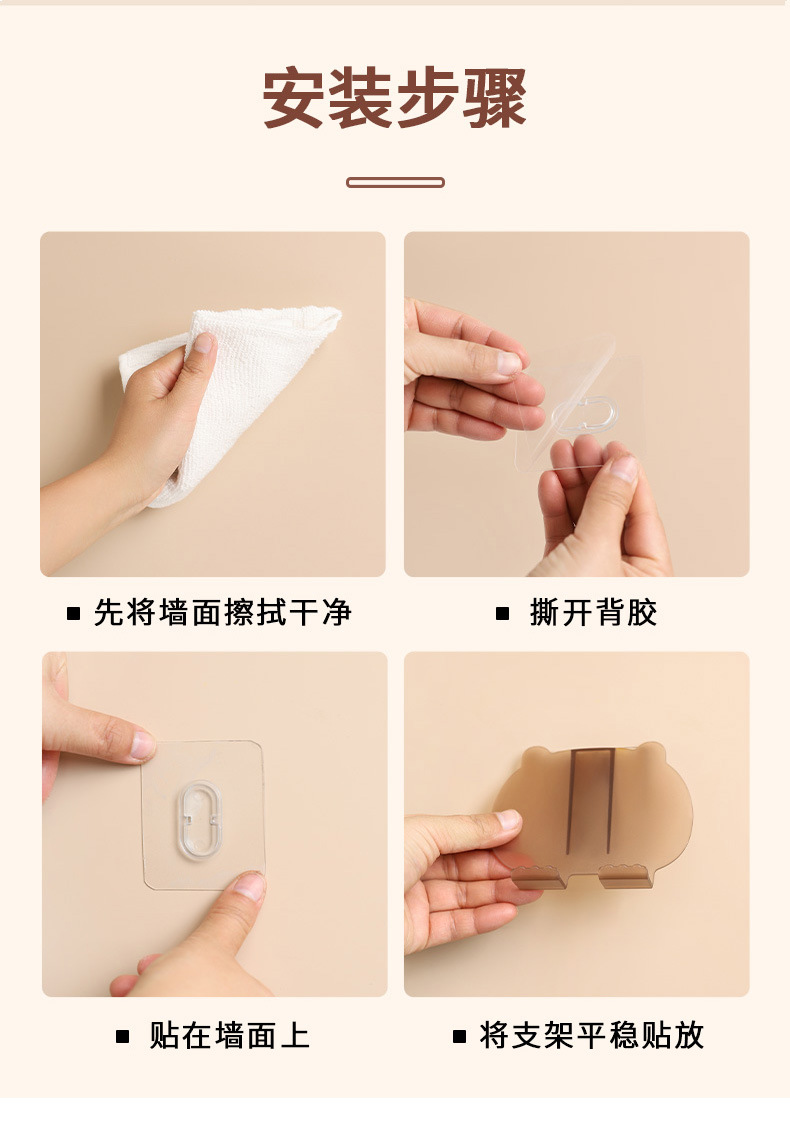 安装步骤

■ 先将墙面擦拭干净

■ 撕开背胶

■ 贴在墙面上

■ 将支架平稳贴放