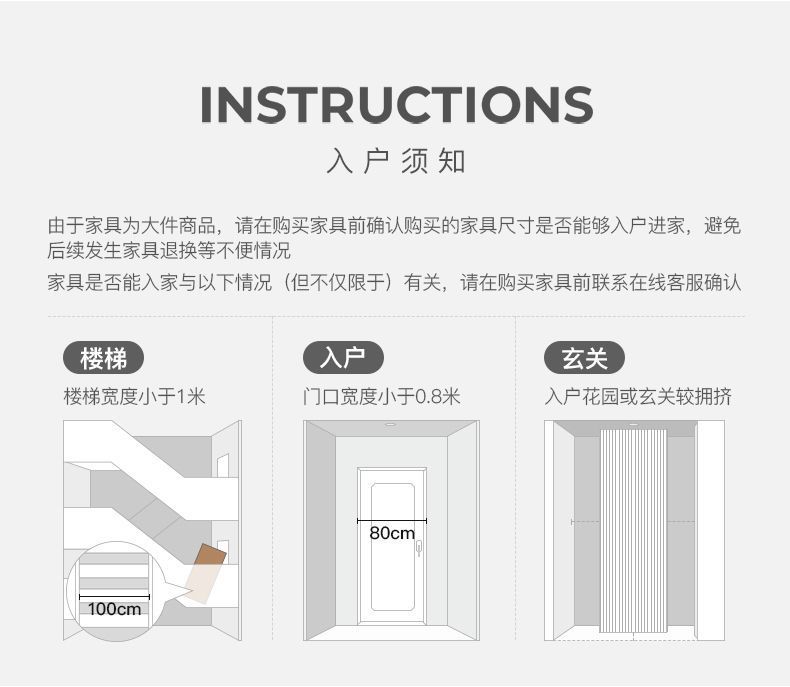 INSTRUCTIONS
入户须知

由于家具为大件商品，请在购买家具前确认购买的家具尺寸是否能够入户进家，避免后续发生家具退换等不便情况

家具是否能入家与以下情况（但不仅限于）有关，请在购买家具前联系在线客服确认

楼梯
楼梯宽度小于1米
100cm

入户
门口宽度小于0.8米
80cm

玄关
入户花园或玄关较拥挤