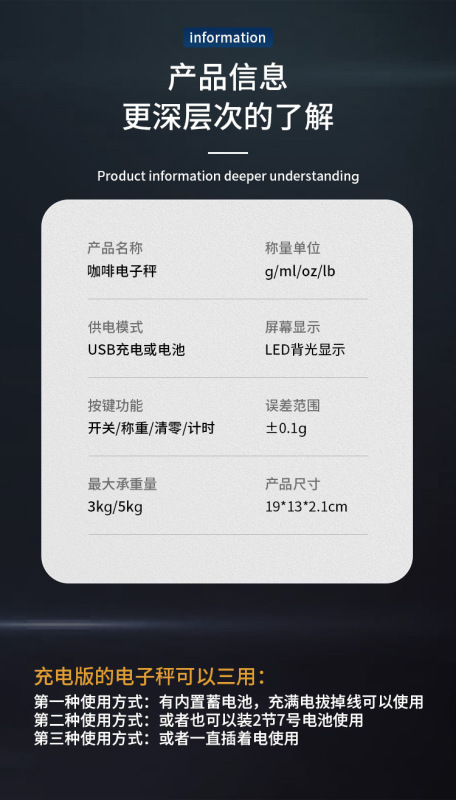 information

产品信息
更深层次的了解

Product information deeper understanding

产品名称
咖啡电子秤

称量单位
g/ml/oz/lb

供电模式
USB充电或电池

屏幕显示
LED背光显示

按键功能
开关/称重/清零/计时

误差范围
±0.1g

最大承重量
3kg/5kg

产品尺寸
19*13*2.1cm

充电版的电子秤可以三用：
第一种使用方式：有内置蓄电池，充满电拔掉线可以使用
第二种使用方式：或者也可以装2节7号电池使用
第三种使用方式：或者一直插着电使用