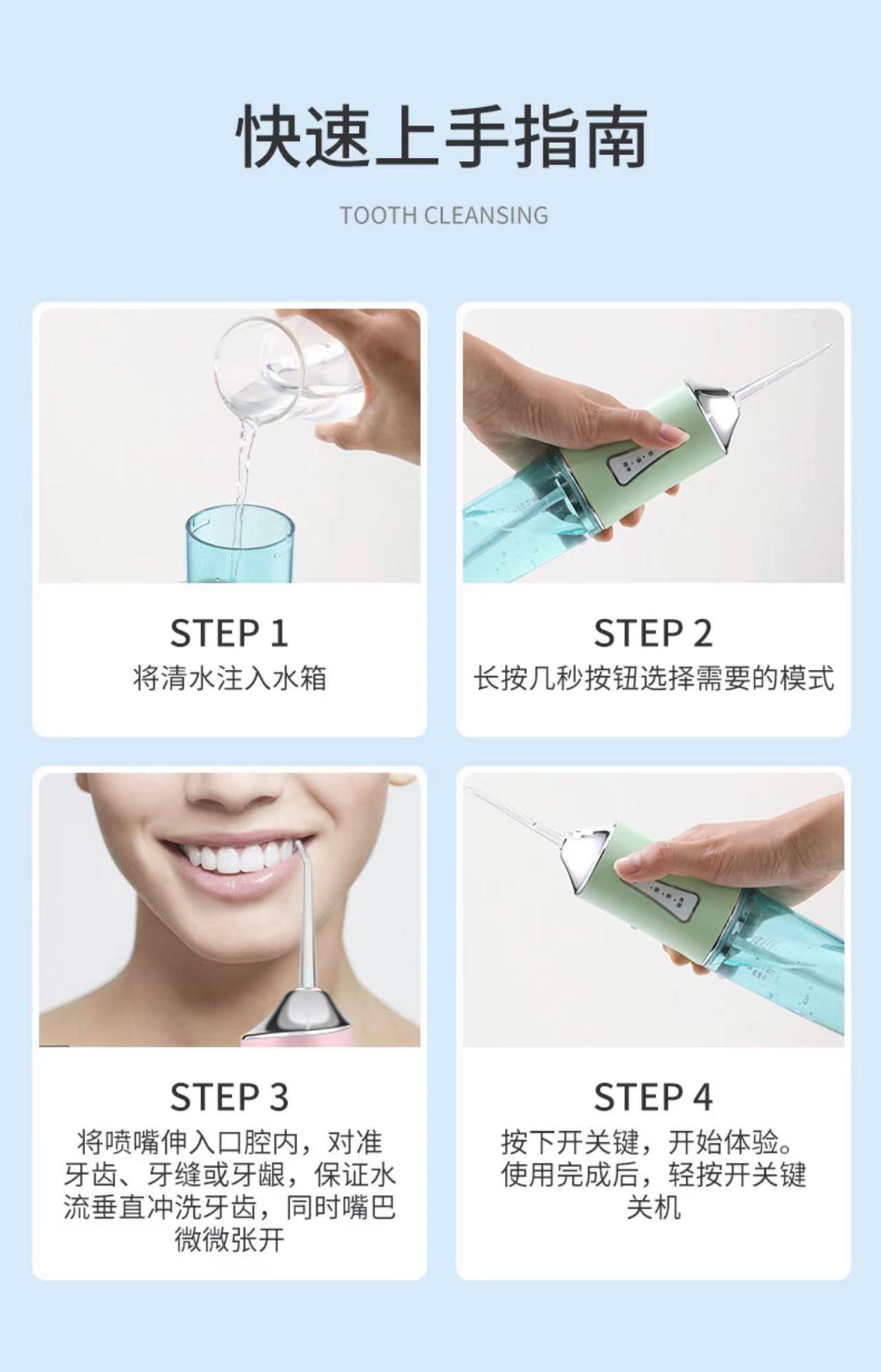 快速上手指南

TOOTH CLEANSING

STEP 1
将清水注入水箱

STEP 2
长按几秒按钮选择需要的模式

STEP 3
将喷嘴伸入口腔内，对准牙齿、牙缝或牙龈，保证水流垂直冲洗牙齿，同时嘴巴微微张开

STEP 4
按下开关键，开始体验。使用完成后，轻按开关键关机