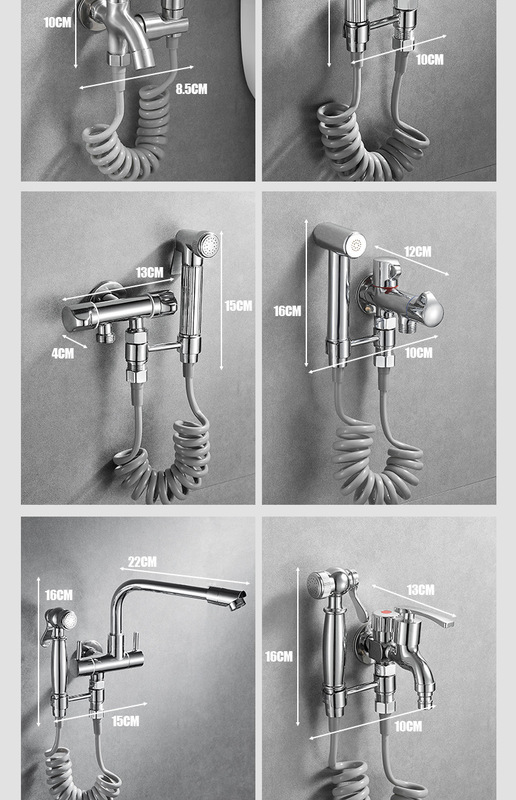 10CM

8.5CM

10CM

13CM

15CM

4CM

12CM

16CM

10CM

22CM

16CM

15CM

13CM

16CM

10CM