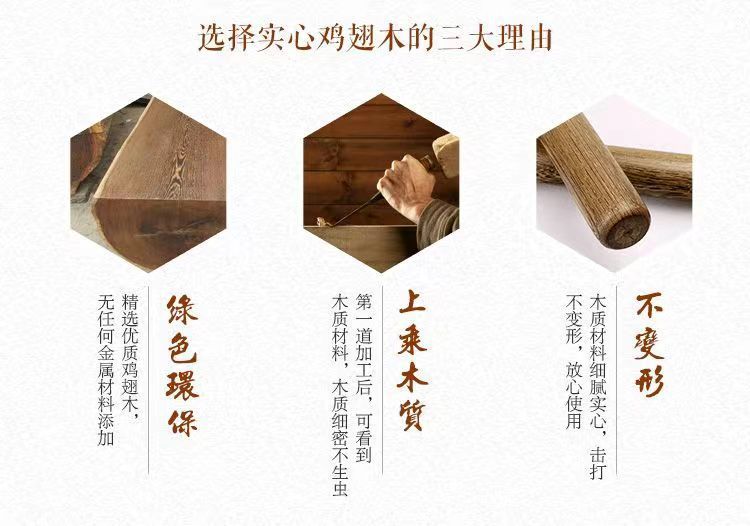 选择实心鸡翅木的三大理由

绿色環保

精选优质鸡翅木，无任何金属材料添加

上乘木質

第一道加工后，可看到木质材料，木质细密不生虫

不變形

木质材料细腻实心，击打不变形，放心使用