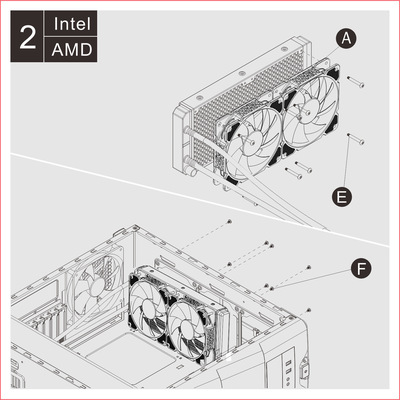 2
Intel
AMD

A

E

F