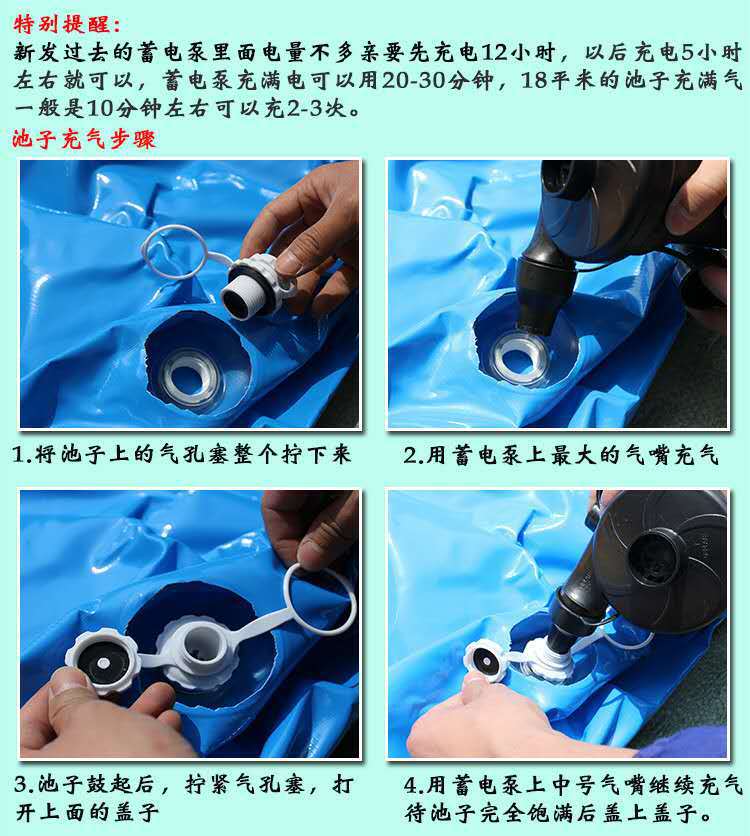 特别提醒：
新发过去的蓄电泵里面电量不多亲要先充电12小时，以后充电5小时左右就可以，蓄电泵充满电可以用20-30分钟，18平米的池子充满气一般是10分钟左右可以充2-3次。

池子充气步骤

1.将池子上的气孔塞整个拧下来

2.用蓄电泵上最大的气嘴充气

3.池子鼓起后，拧紧气孔塞，打开上面的盖子

4.用蓄电泵上中号气嘴继续充气待池子完全饱满后盖上盖子。