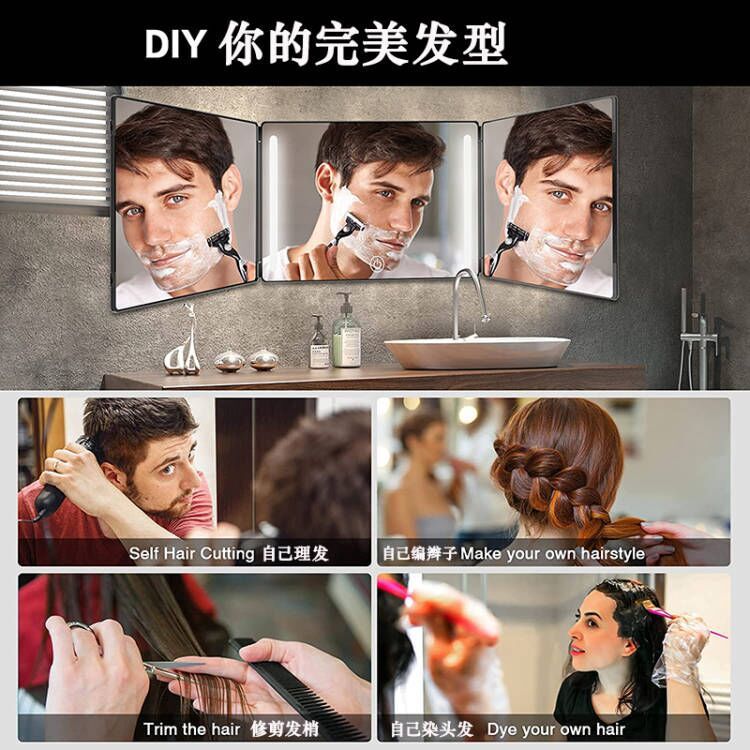 DIY 你的完美发型

Self Hair Cutting 自己理发

自己编辫子 Make your own hairstyle

Trim the hair 修剪发梢

自己染头发 Dye your own hair