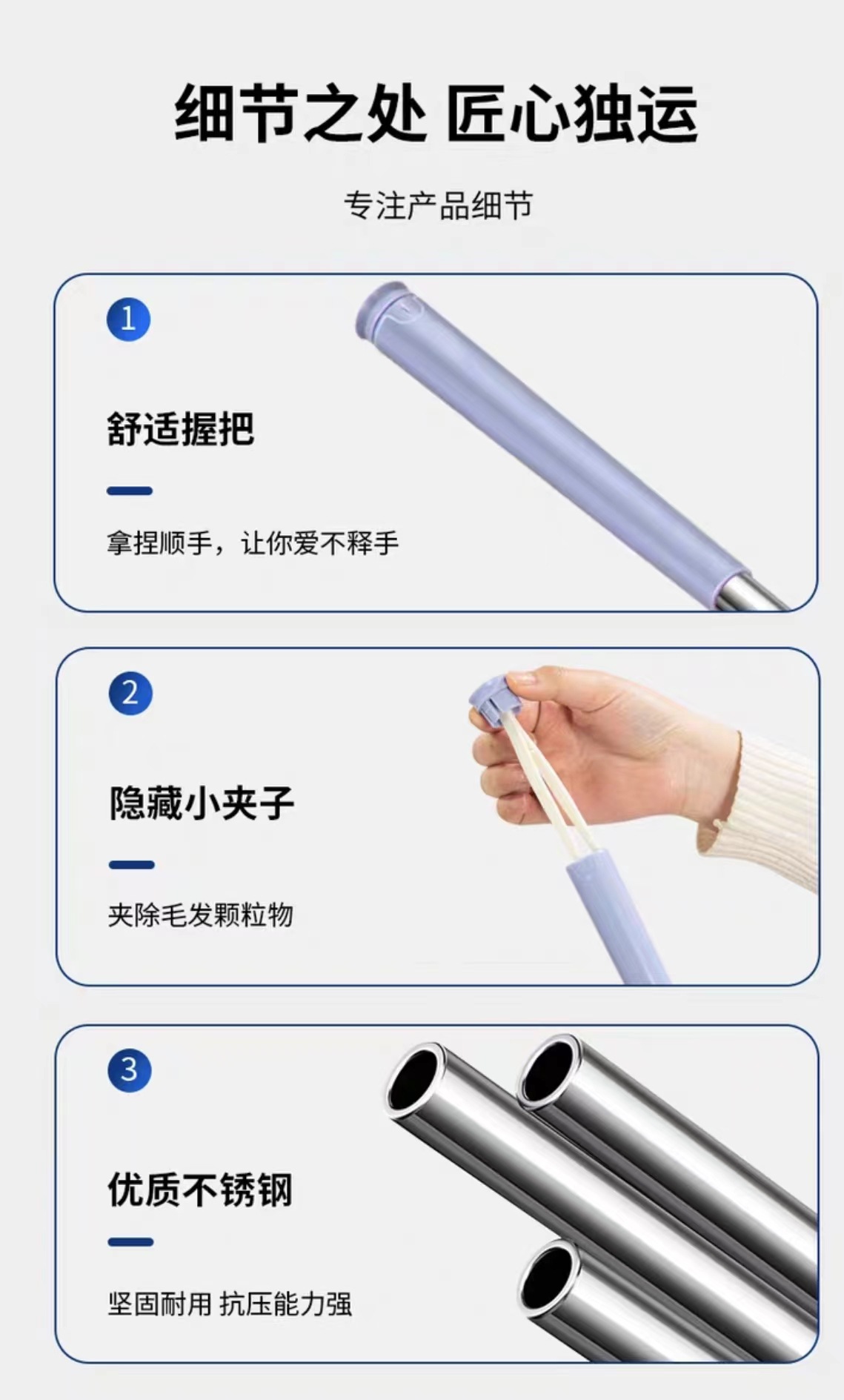 细节之处 匠心独运

专注产品细节

1

舒适握把

拿捏顺手，让你爱不释手

2

隐藏小夹子

夹除毛发颗粒物

3

优质不锈钢

坚固耐用 抗压能力强