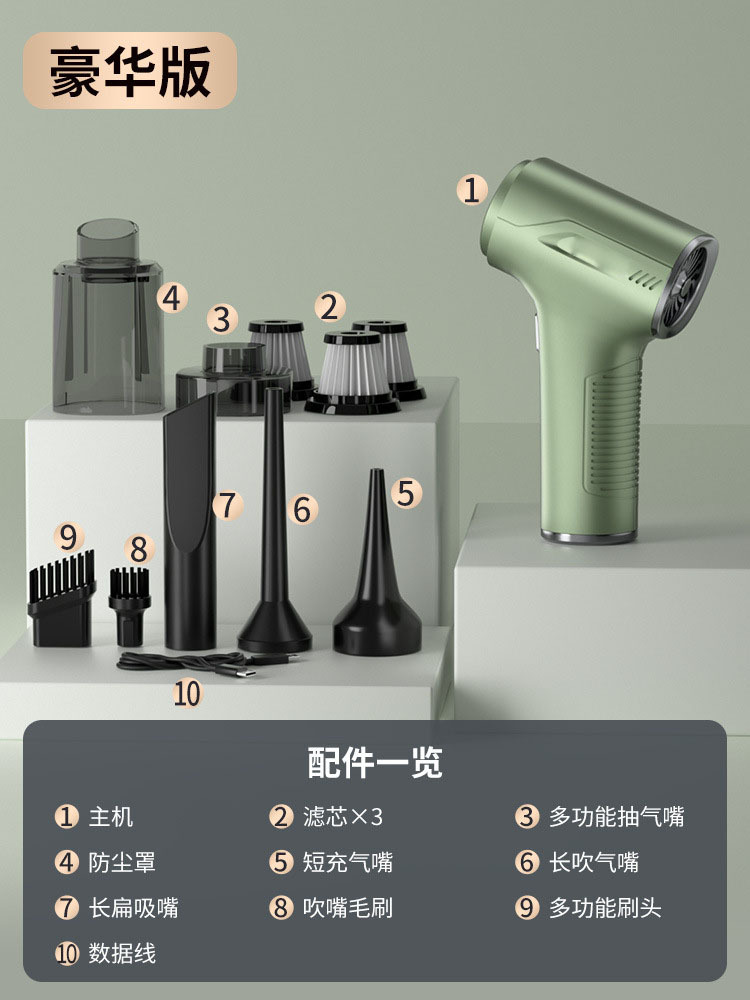 豪华版

1

4

3

2

7

6

5

9

8

10

配件一览

1 主机
2 滤芯×3
3 多功能抽气嘴
4 防尘罩
5 短充气嘴
6 长吹气嘴
7 长扁吸嘴
8 吹嘴毛刷
9 多功能刷头
10 数据线