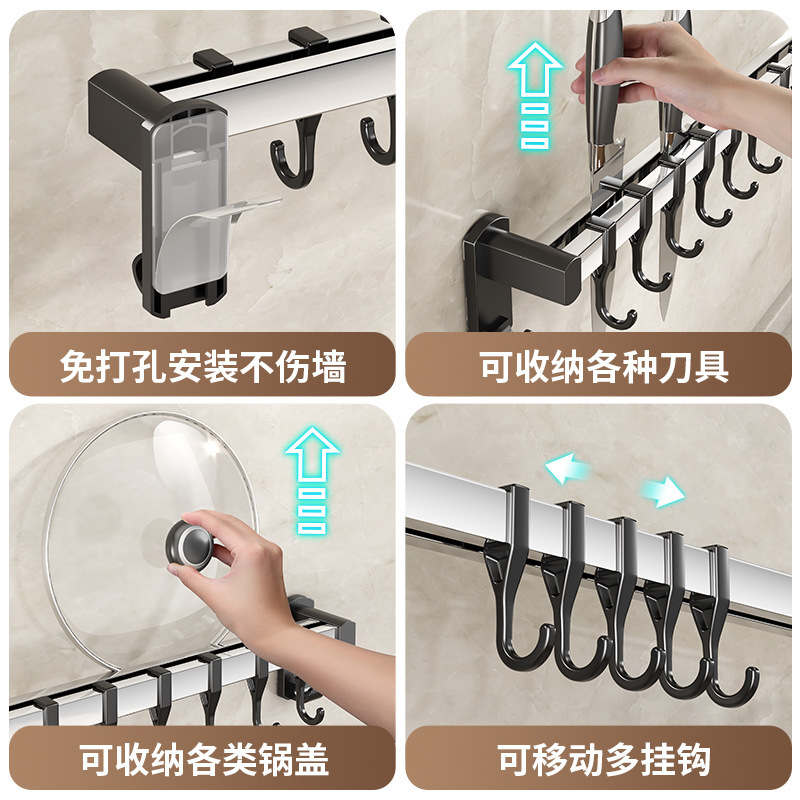 免打孔安装不伤墙

可收纳各种刀具

可收纳各类锅盖

可移动多挂钩