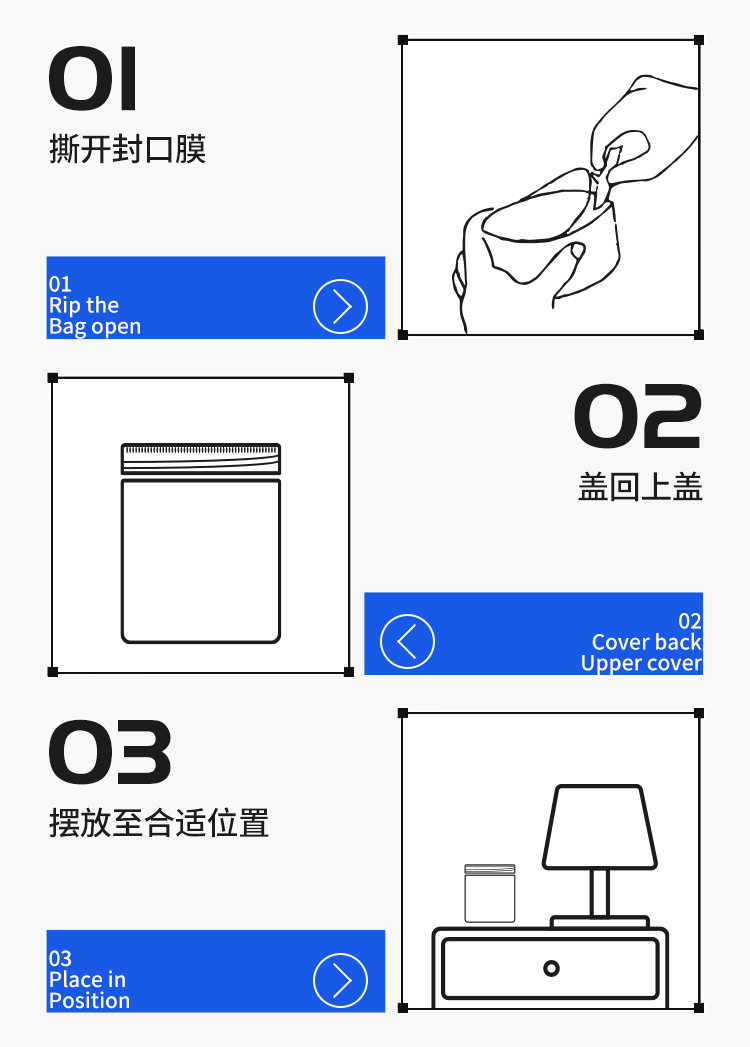 01
撕开封口膜

01
Rip the
Bag open

02
盖回上盖

02
Cover back
Upper cover

03
摆放至合适位置

03
Place in
Position