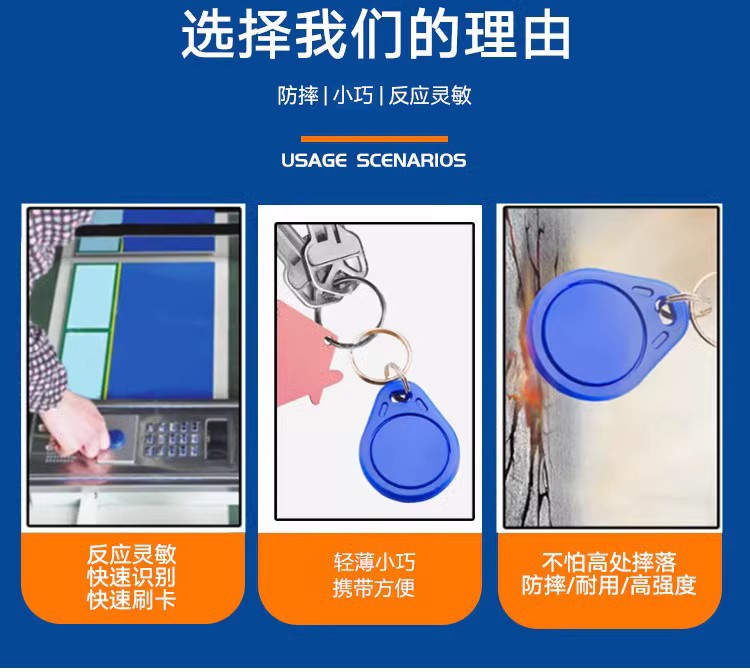 选择我们的理由

防摔 | 小巧 | 反应灵敏

USAGE SCENARIOS

反应灵敏
快速识别
快速刷卡

轻薄小巧
携带方便

不怕高处摔落
防摔/耐用/高强度