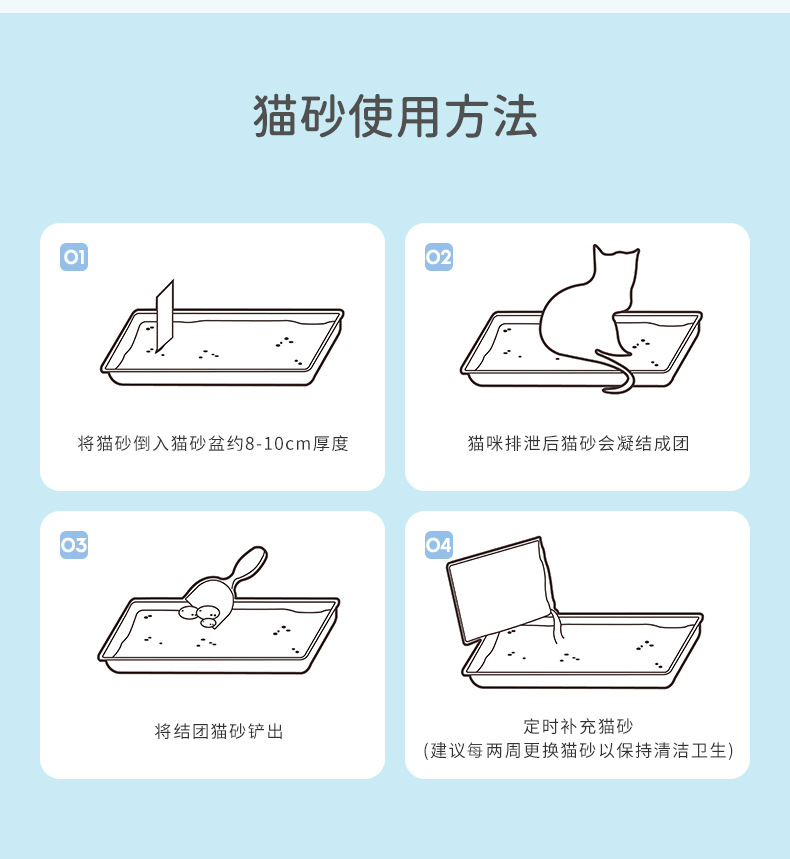 猫砂使用方法

01

将猫砂倒入猫砂盆约8-10cm厚度

02

猫咪排泄后猫砂会凝结成团

03

将结团猫砂铲出

04

定时补充猫砂
(建议每两周更换猫砂以保持清洁卫生)