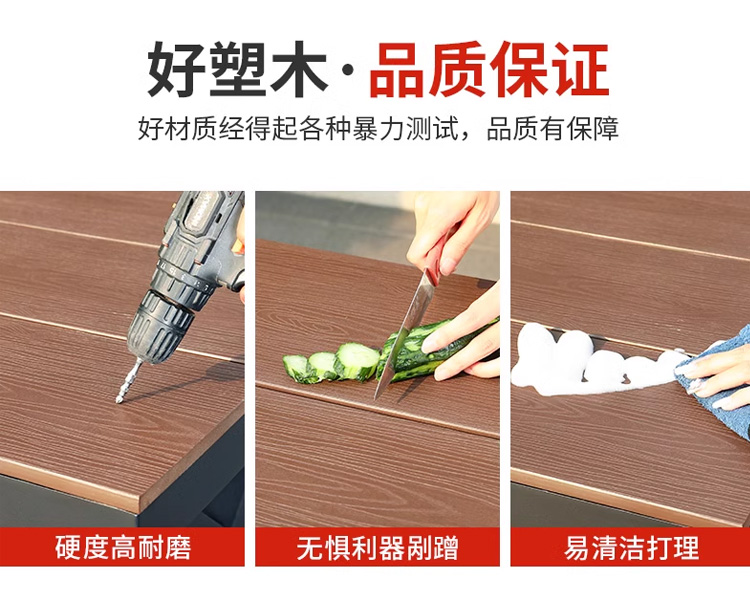 好塑木·品质保证

好材质经得起各种暴力测试，品质有保障

硬度高耐磨

无惧利器剐蹭

易清洁打理