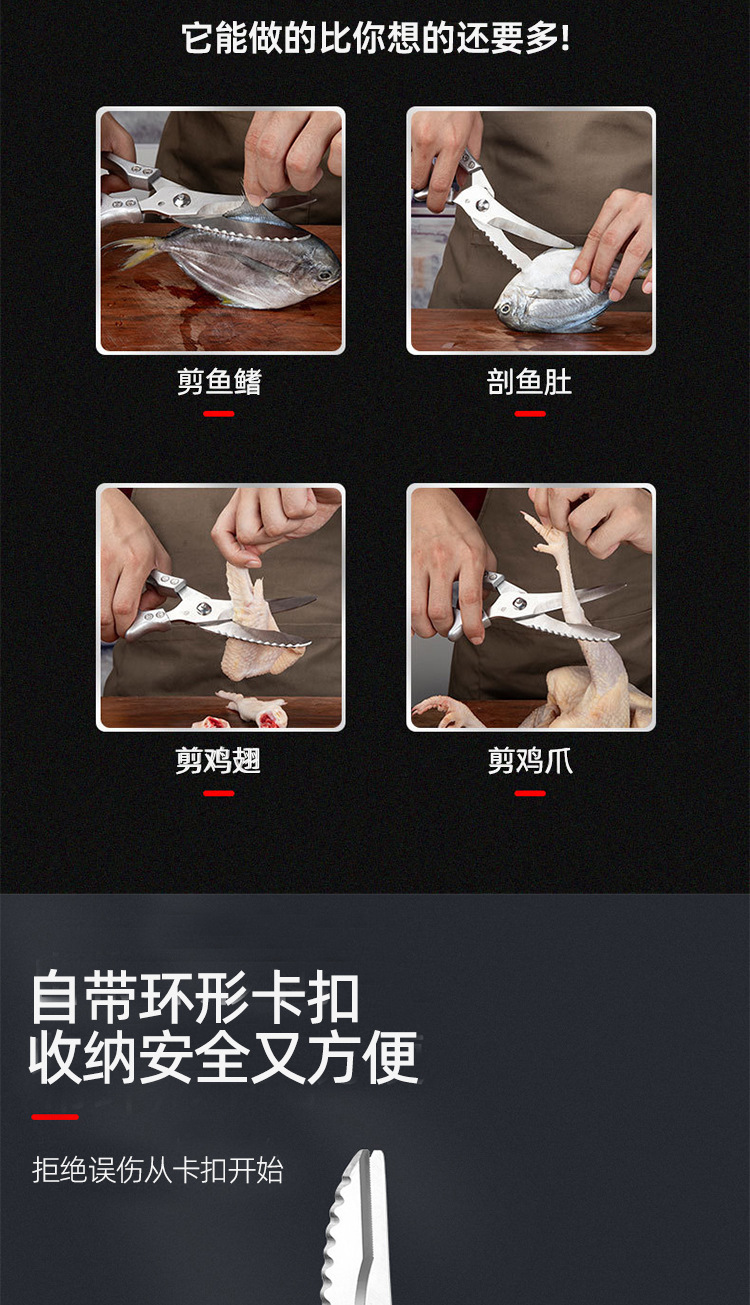 它能做的比你想的还要多!

剪鱼鳍

剖鱼肚

剪鸡翅

剪鸡爪

自带环形卡扣
收纳安全又方便

拒绝误伤从卡扣开始