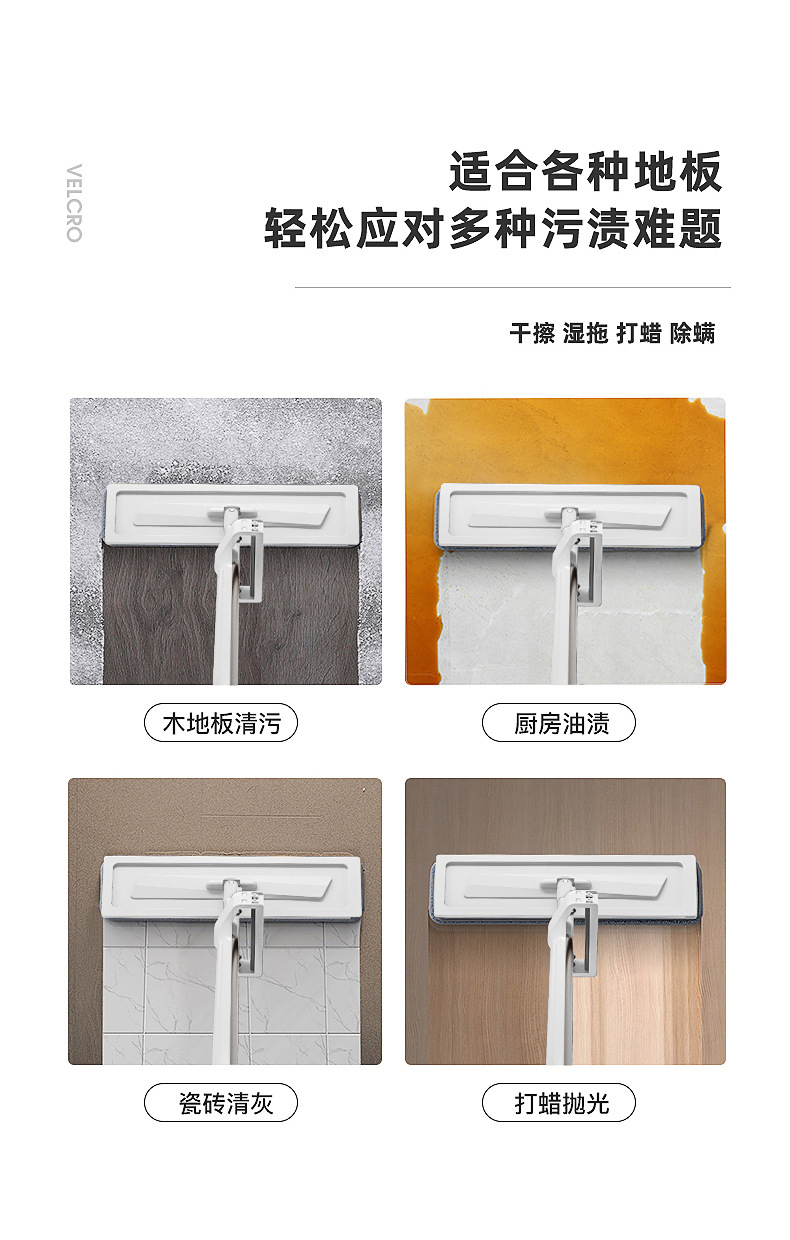 VELCRO

适合各种地板
轻松应对多种污渍难题

干擦 湿拖 打蜡 除螨

木地板清污

厨房油渍

瓷砖清灰

打蜡抛光