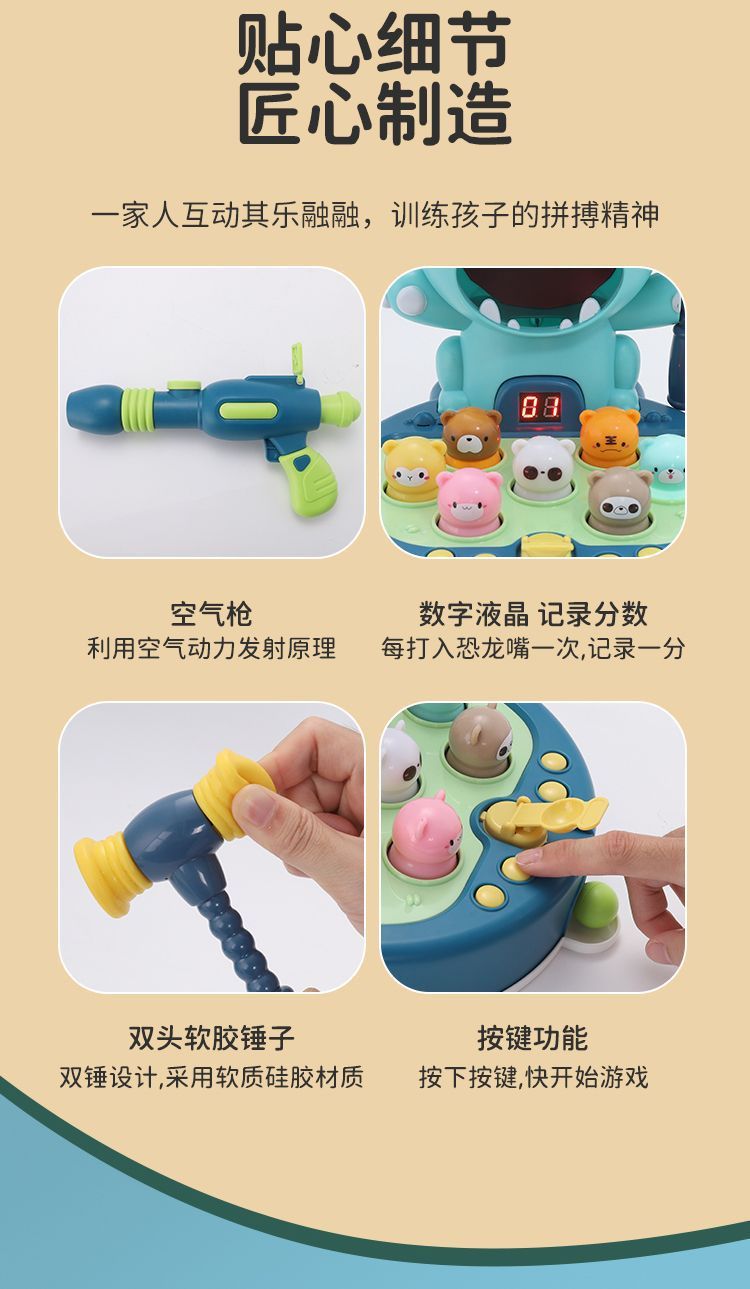 贴心细节
匠心制造

一家人互动其乐融融，训练孩子的拼搏精神

01

王

空气枪
利用空气动力发射原理

数字液晶 记录分数
每打入恐龙嘴一次,记录一分

双头软胶锤子
双锤设计,采用软质硅胶材质

按键功能
按下按键,快开始游戏