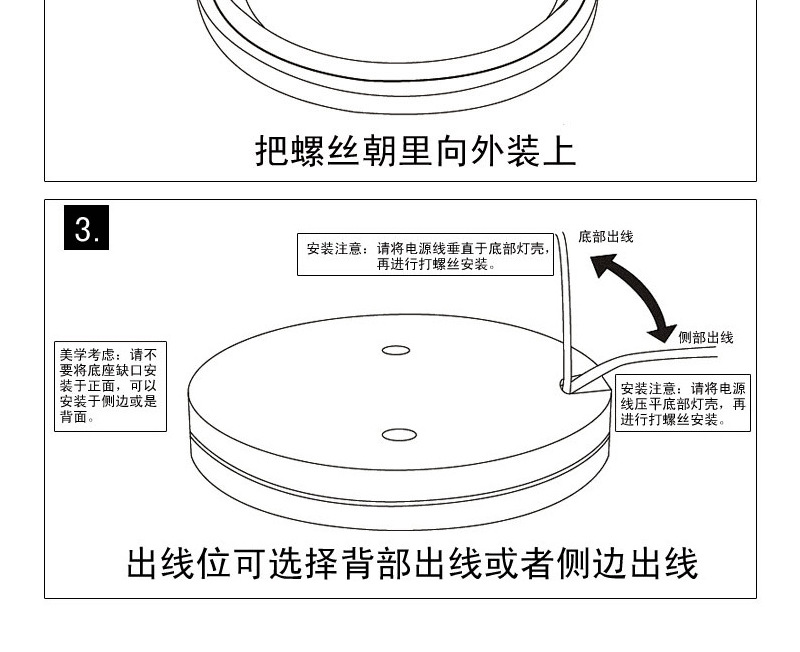 把螺丝朝里向外装上

3.

安装注意：请将电源线垂直于底部灯壳，再进行打螺丝安装。

底部出线

侧部出线

美学考虑：请不要将底座缺口安装于正面，可以安装于侧边或是背面。

安装注意：请将电源线压平底部灯壳，再进行打螺丝安装。

出线位可选择背部出线或者侧边出线