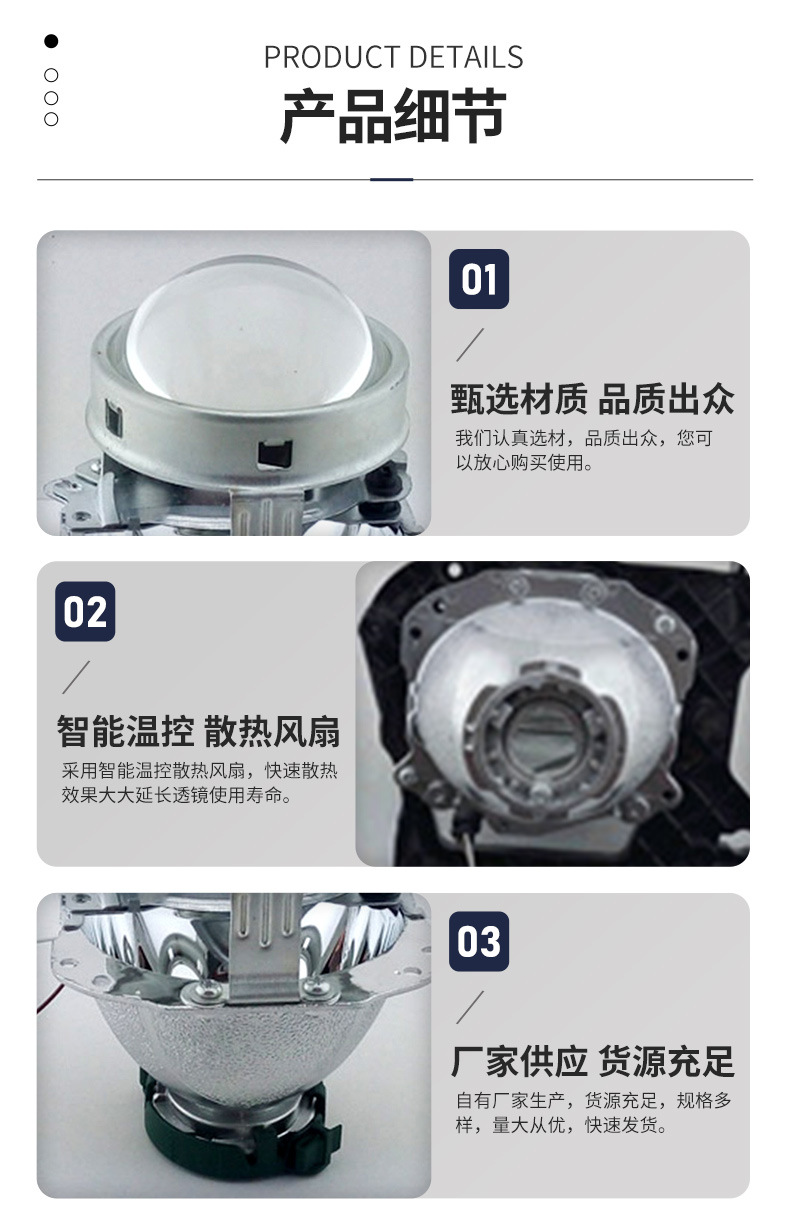 PRODUCT DETAILS
产品细节

01
甄选材质 品质出众
我们认真选材，品质出众，您可以放心购买使用。

02
智能温控 散热风扇
采用智能温控散热风扇，快速散热效果大大延长透镜使用寿命。

03
厂家供应 货源充足
自有厂家生产，货源充足，规格多样，量大从优，快速发货。