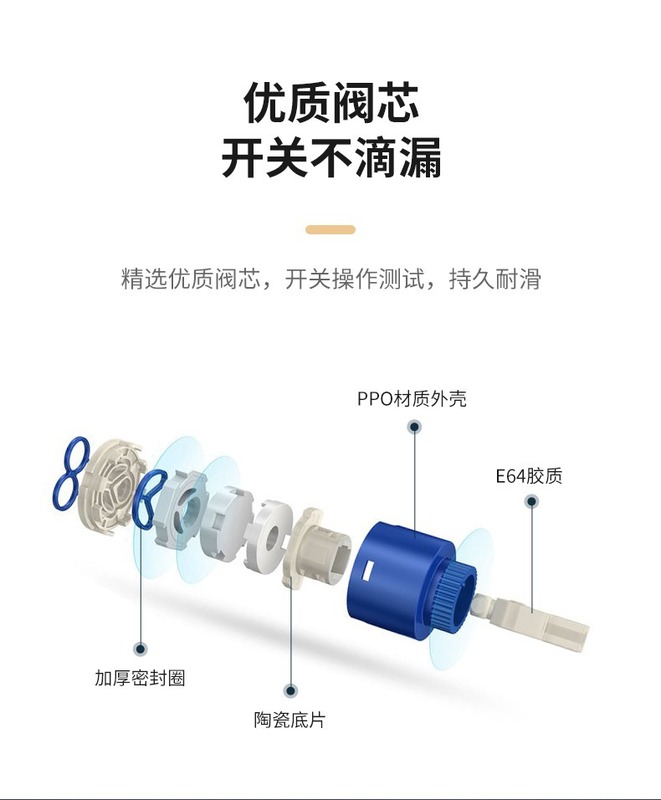 优质阀芯
开关不滴漏

精选优质阀芯，开关操作测试，持久耐滑

PPO材质外壳

E64胶质

加厚密封圈

陶瓷底片