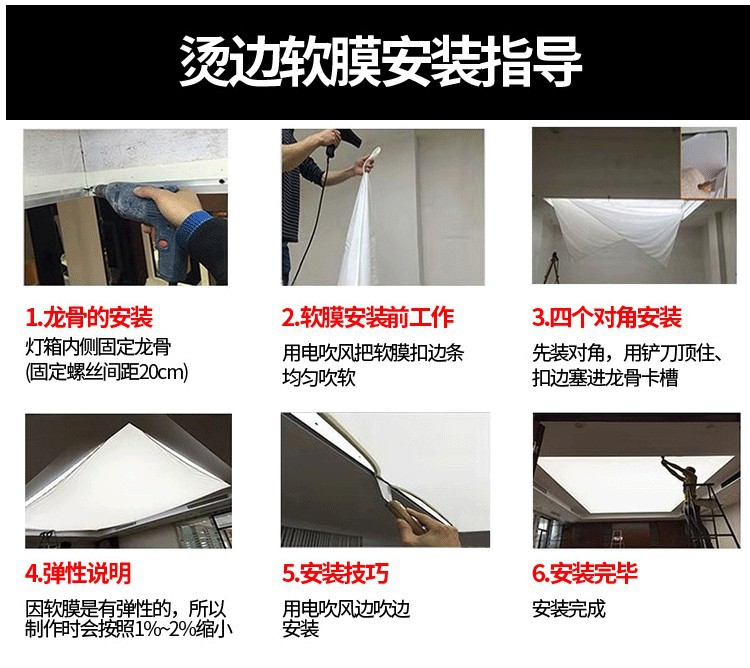 烫边软膜安装指导

1.龙骨的安装
灯箱内侧固定龙骨
(固定螺丝间距20cm)

2.软膜安装前工作
用电吹风把软膜扣边条均匀吹软

3.四个对角安装
先装对角，用铲刀顶住、扣边塞进龙骨卡槽

4.弹性说明
因软膜是有弹性的，所以制作时会按照1%~2%缩小

5.安装技巧
用电吹风边吹边安装

6.安装完毕
安装完成