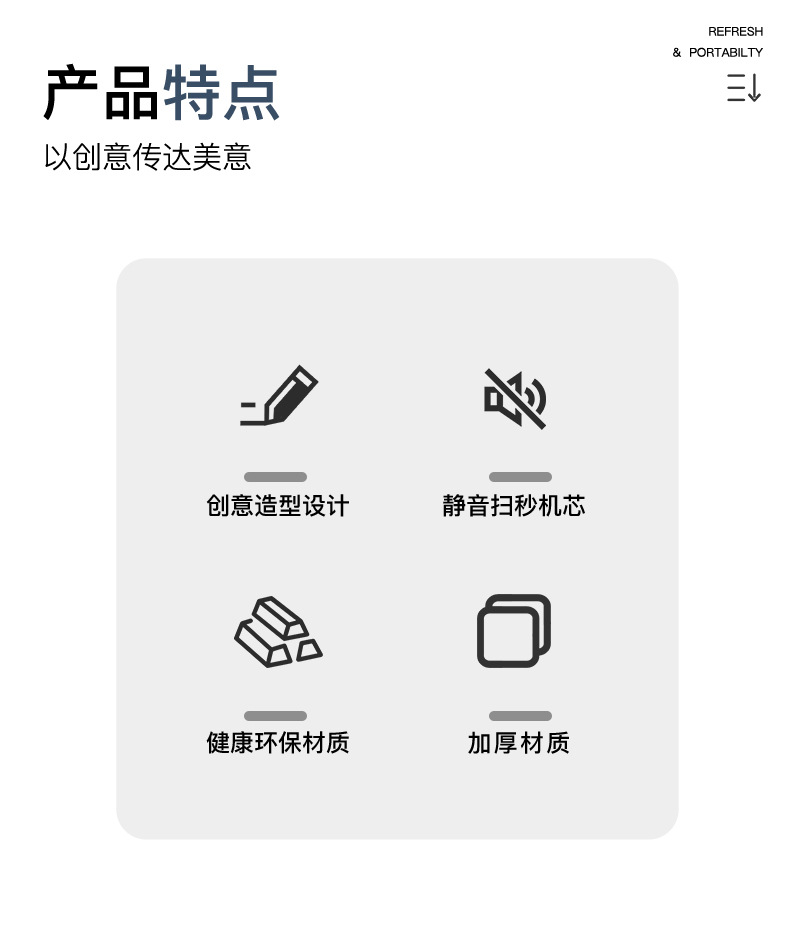 REFRESH
& PORTABILTY

产品特点

以创意传达美意

创意造型设计

静音扫秒机芯

健康环保材质

加厚材质