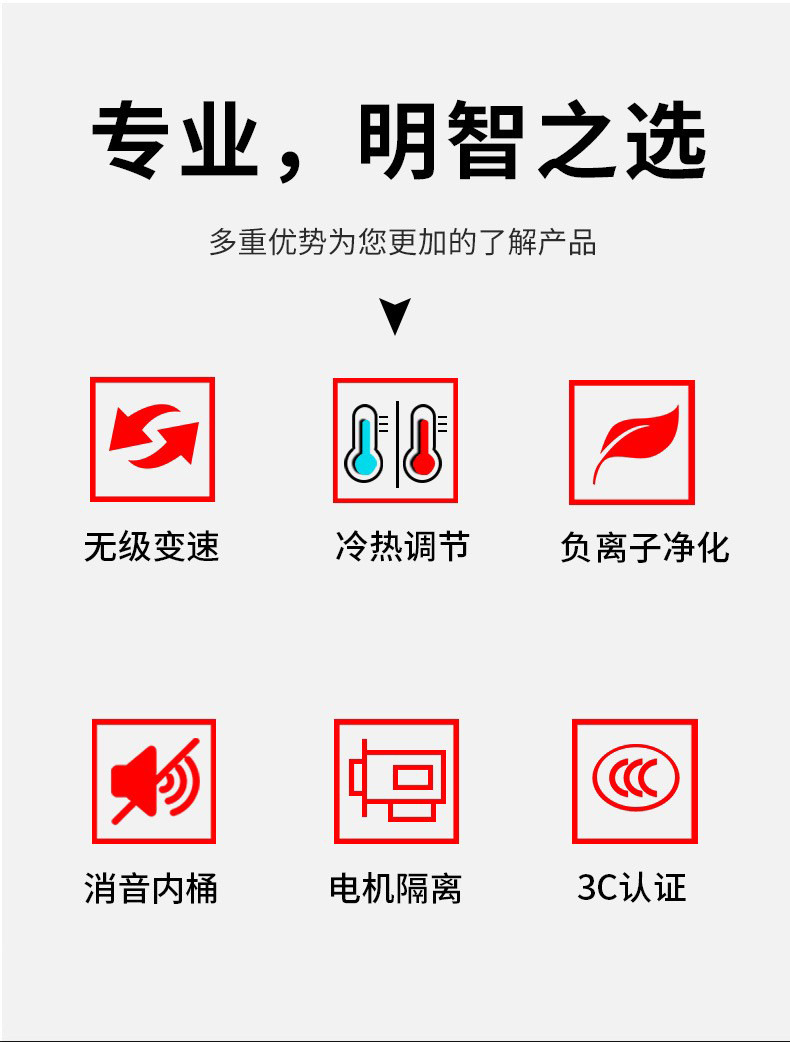 专业，明智之选

多重优势为您更加的了解产品

无级变速

冷热调节

负离子净化

消音内桶

电机隔离

3C认证