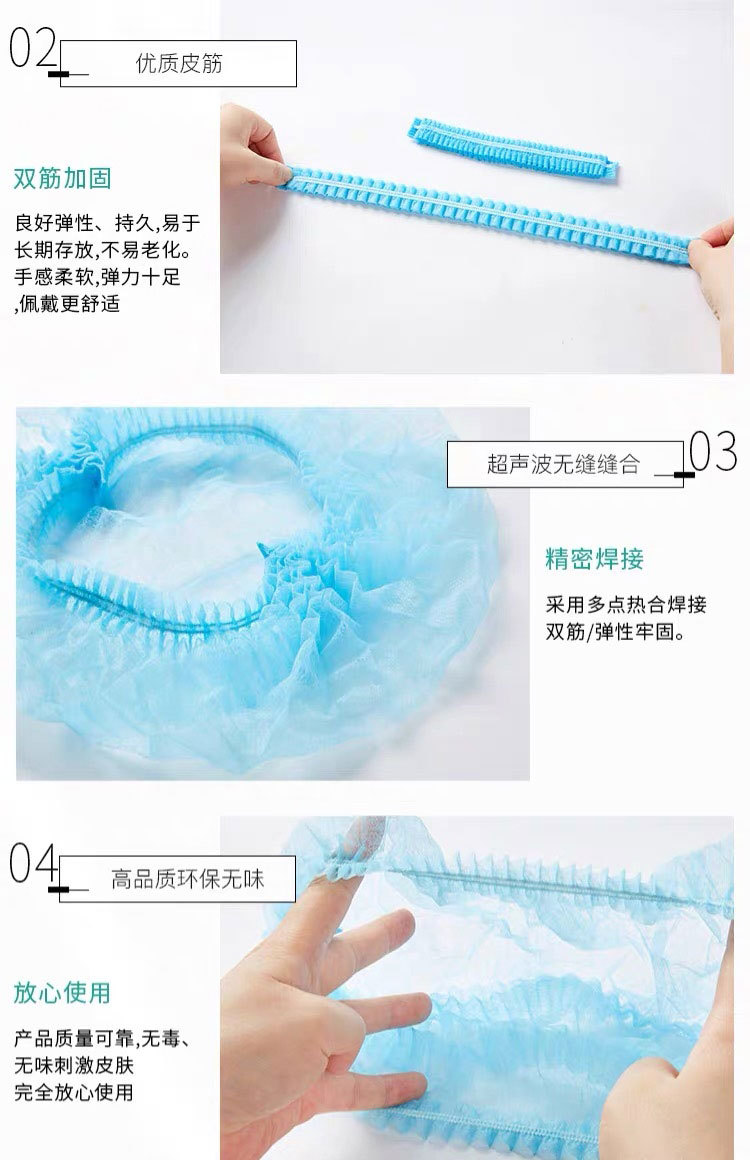 02

优质皮筋

双筋加固

良好弹性、持久,易于长期存放,不易老化。手感柔软,弹力十足,佩戴更舒适

超声波无缝缝合

03

精密焊接

采用多点热合焊接双筋/弹性牢固。

04

高品质环保无味

放心使用

产品质量可靠,无毒、无味刺激皮肤完全放心使用