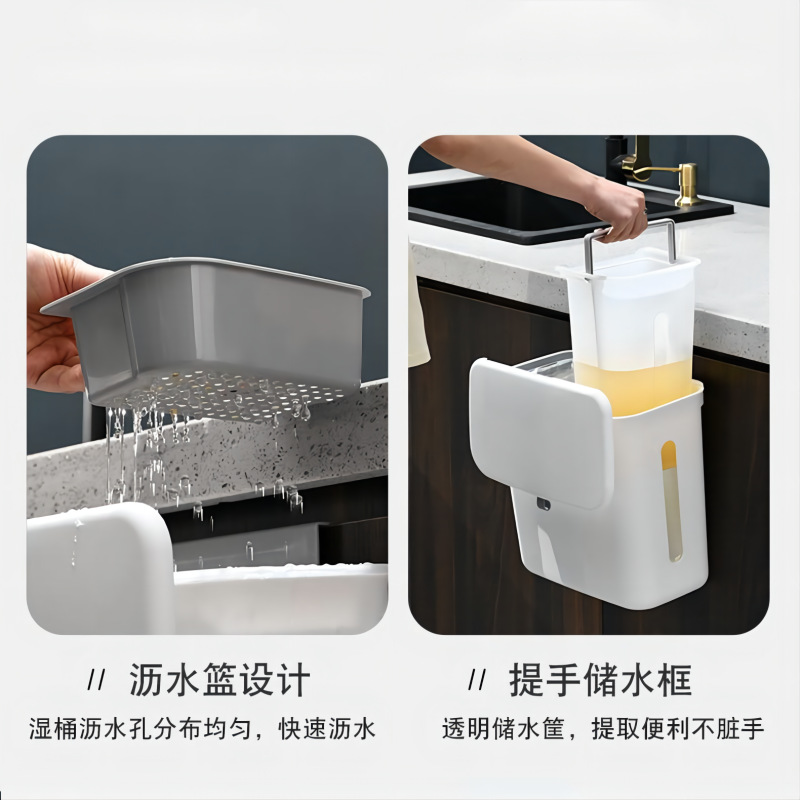 // 沥水篮设计

湿桶沥水孔分布均匀，快速沥水

// 提手储水框

透明储水筐，提取便利不脏手