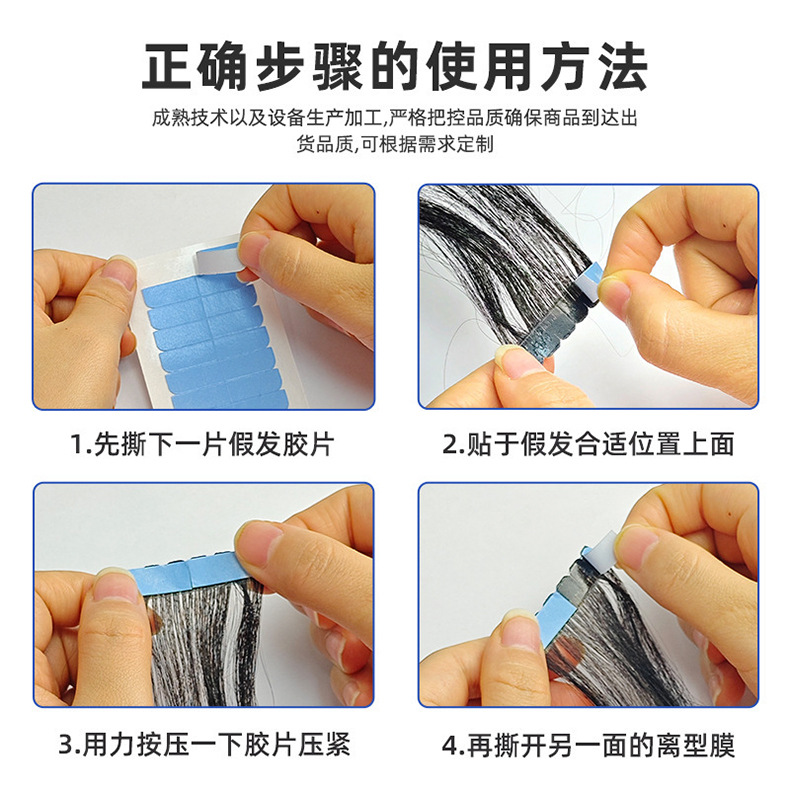 正确步骤的使用方法

成熟技术以及设备生产加工,严格把控品质确保商品到达出货品质,可根据需求定制

1.先撕下一片假发胶片

2.贴于假发合适位置上面

3.用力按压一下胶片压紧

4.再撕开另一面的离型膜