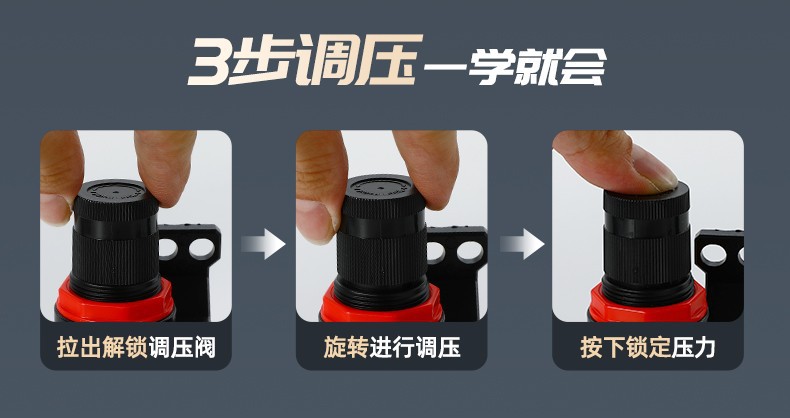 3步调压一学就会

拉出解锁调压阀

旋转进行调压

按下锁定压力