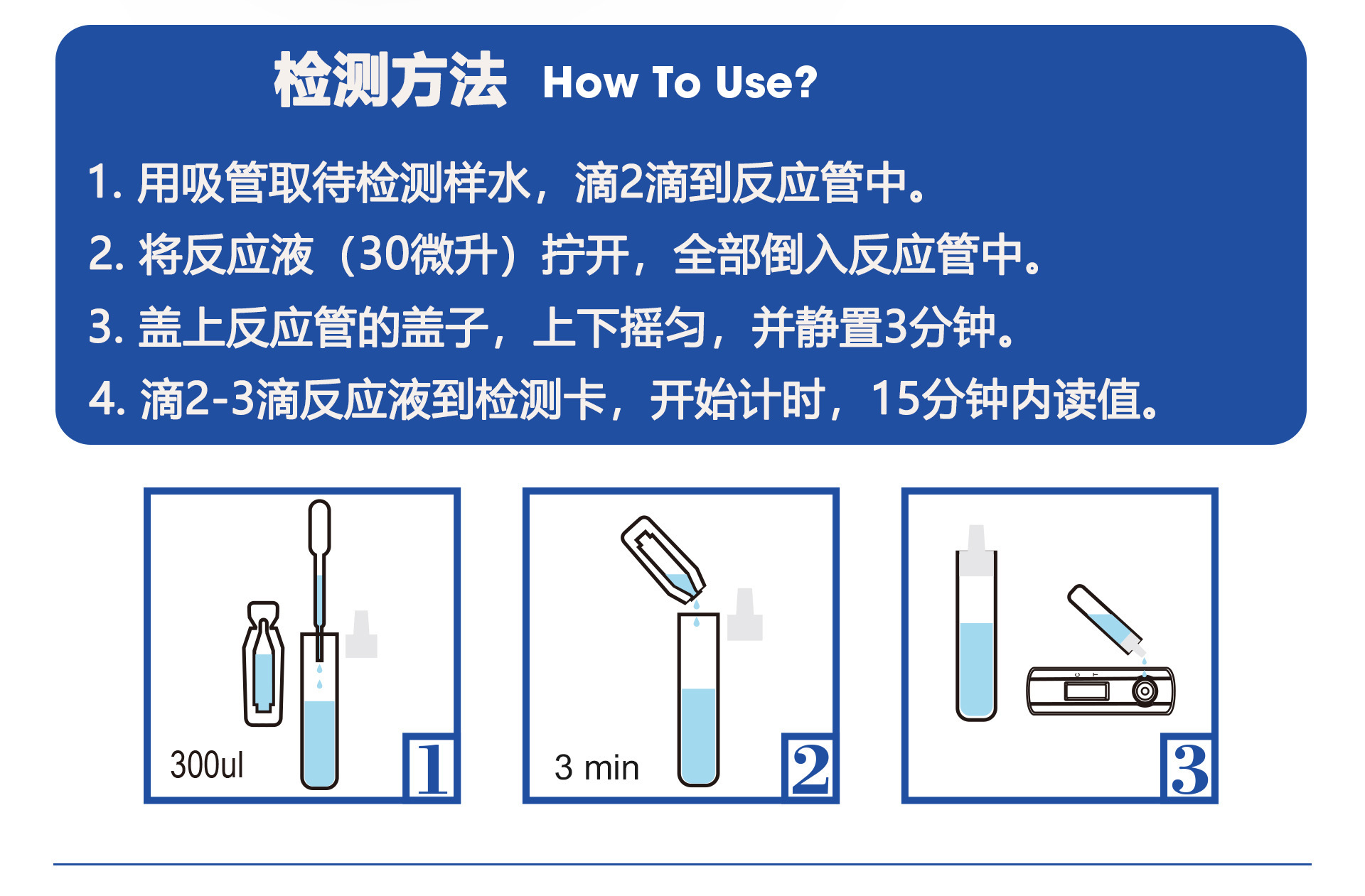 检测方法 How To Use?

1. 用吸管取待检测样水，滴2滴到反应管中。

2. 将反应液（30微升）拧开，全部倒入反应管中。

3. 盖上反应管的盖子，上下摇匀，并静置3分钟。

4. 滴2-3滴反应液到检测卡，开始计时，15分钟内读值。

300ul

1

3 min

2

C T

3