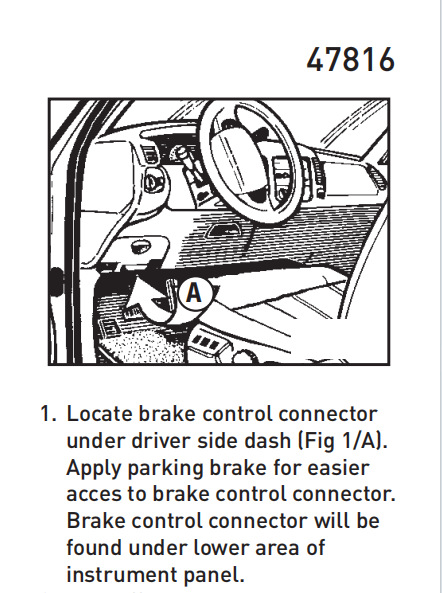 47816

A

1. Locate brake control connector under driver side dash (Fig 1/A). Apply parking brake for easier acces to brake control connector. Brake control connector will be found under lower area of instrument panel.