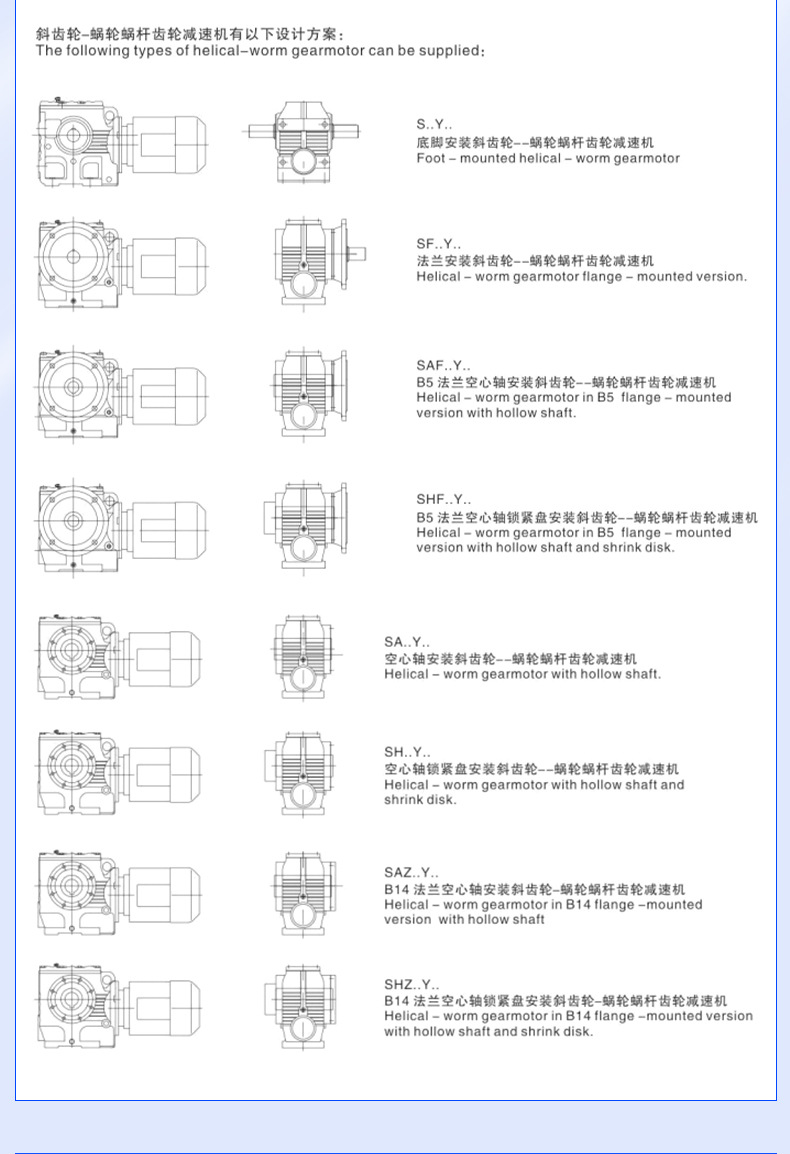 斜齿轮–蜗轮蜗杆齿轮减速机有以下设计方案：
The following types of helical–worm gearmotor can be supplied:

S..Y..
底脚安装斜齿轮––蜗轮蜗杆齿轮减速机
Foot – mounted helical – worm gearmotor

SF..Y..
法兰安装斜齿轮––蜗轮蜗杆齿轮减速机
Helical – worm gearmotor flange – mounted version.

SAF..Y..
B5 法兰空心轴安装斜齿轮––蜗轮蜗杆齿轮减速机
Helical – worm gearmotor in B5 flange – mounted version with hollow shaft.

SHF..Y..
B5 法兰空心轴锁紧盘安装斜齿轮––蜗轮蜗杆齿轮减速机
Helical – worm gearmotor in B5 flange – mounted version with hollow shaft and shrink disk.

SA..Y..
空心轴安装斜齿轮––蜗轮蜗杆齿轮减速机
Helical – worm gearmotor with hollow shaft.

SH..Y..
空心轴锁紧盘安装斜齿轮––蜗轮蜗杆齿轮减速机
Helical – worm gearmotor with hollow shaft and shrink disk.

SAZ..Y..
B14 法兰空心轴安装斜齿轮–蜗轮蜗杆齿轮减速机
Helical – worm gearmotor in B14 flange –mounted version with hollow shaft

SHZ..Y..
B14 法兰空心轴锁紧盘安装斜齿轮–蜗轮蜗杆齿轮减速机
Helical – worm gearmotor in B14 flange –mounted version with hollow shaft and shrink disk.