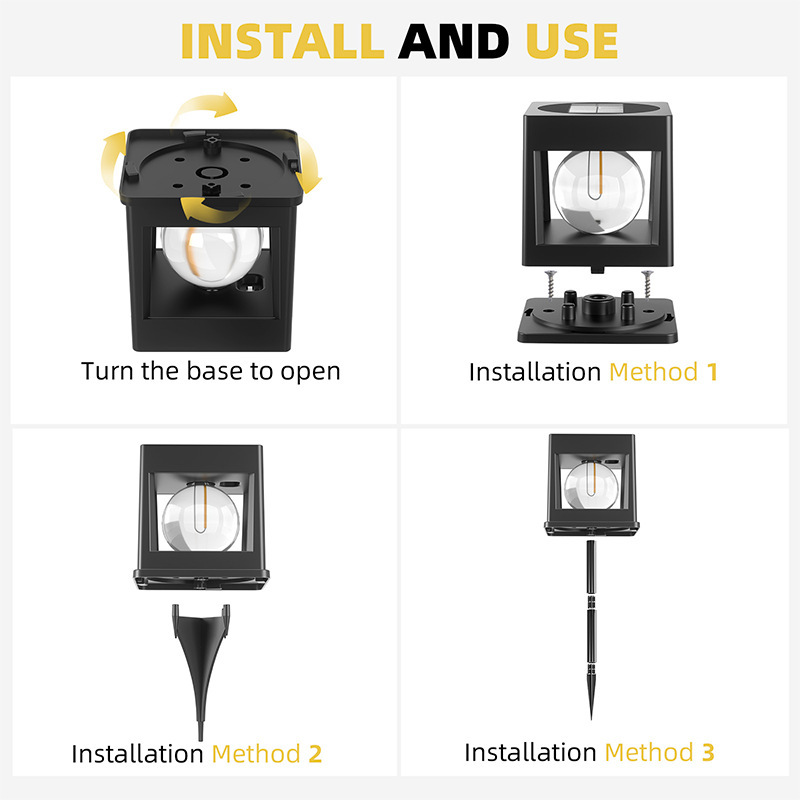 INSTALL AND USE

Turn the base to open

Installation Method 1

Installation Method 2

Installation Method 3