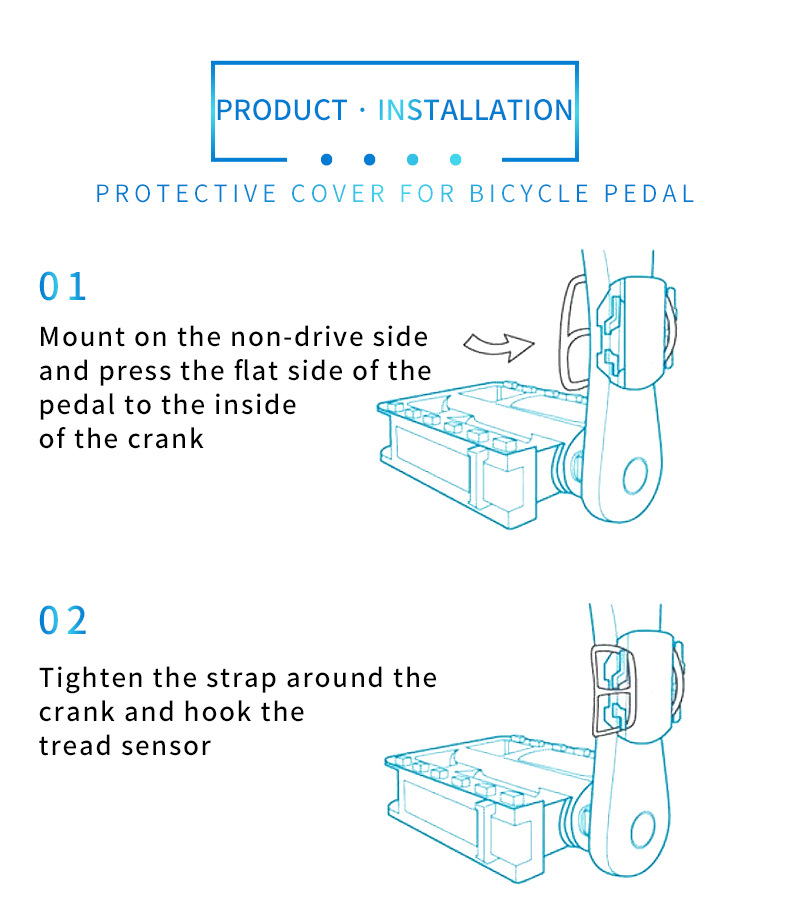 PRODUCT · INSTALLATION

PROTECTIVE COVER FOR BICYCLE PEDAL

01

Mount on the non-drive side and press the flat side of the pedal to the inside of the crank

02

Tighten the strap around the crank and hook the tread sensor