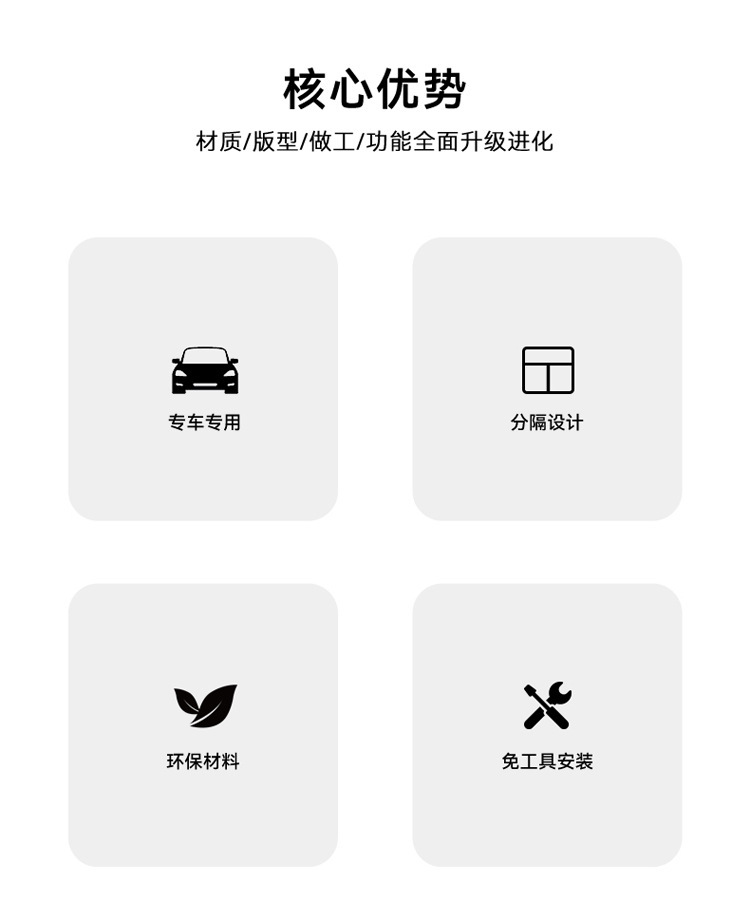 核心优势

材质/版型/做工/功能全面升级进化

专车专用

分隔设计

环保材料

免工具安装