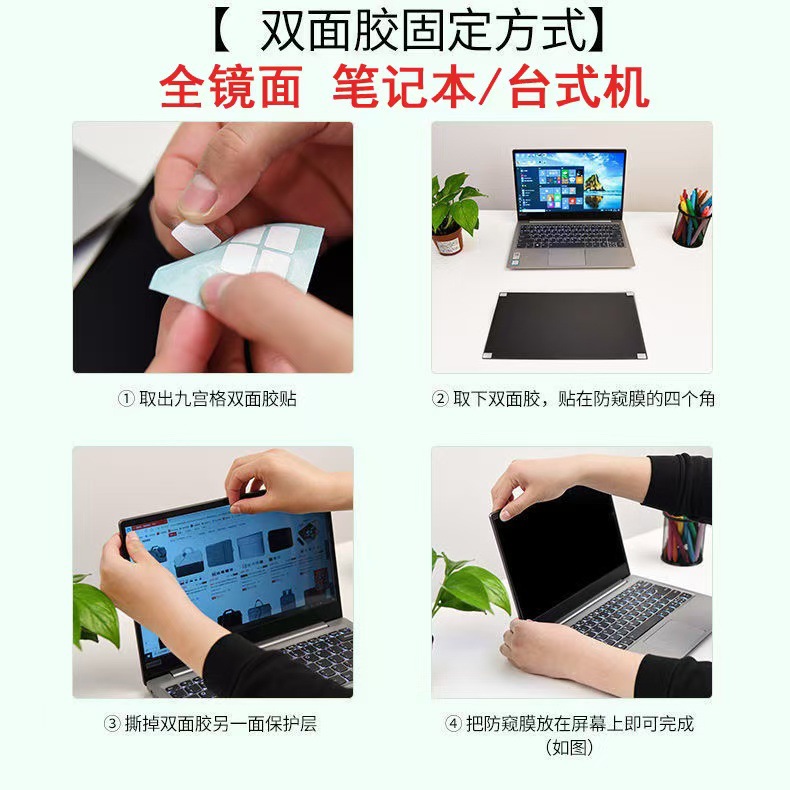 【 双面胶固定方式】
全镜面 笔记本/台式机

① 取出九宫格双面胶贴

② 取下双面胶，贴在防窥膜的四个角

③ 撕掉双面胶另一面保护层

④ 把防窥膜放在屏幕上即可完成（如图）