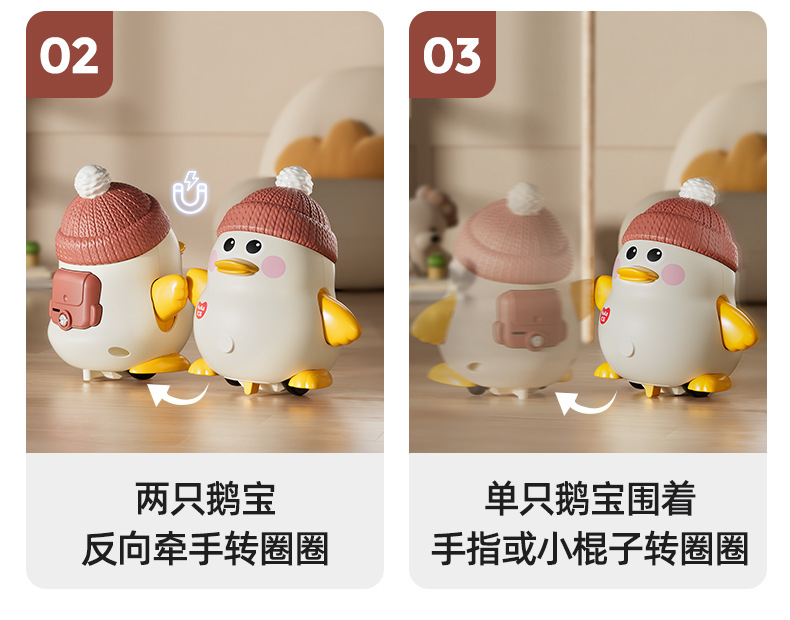 02

两只鹅宝
反向牵手转圈圈

03

单只鹅宝围着
手指或小棍子转圈圈