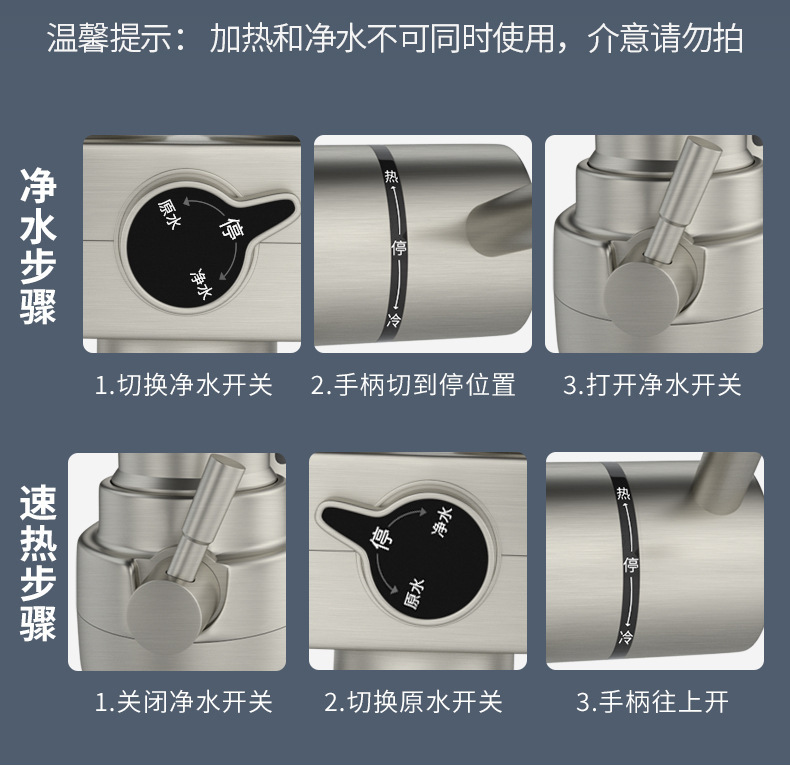 温馨提示：加热和净水不可同时使用，介意请勿拍

净水步骤

原水
停
净水

热
停
冷

1.切换净水开关
2.手柄切到停位置
3.打开净水开关

速热步骤

停
净水
原水

热
停
冷

1.关闭净水开关
2.切换原水开关
3.手柄往上开